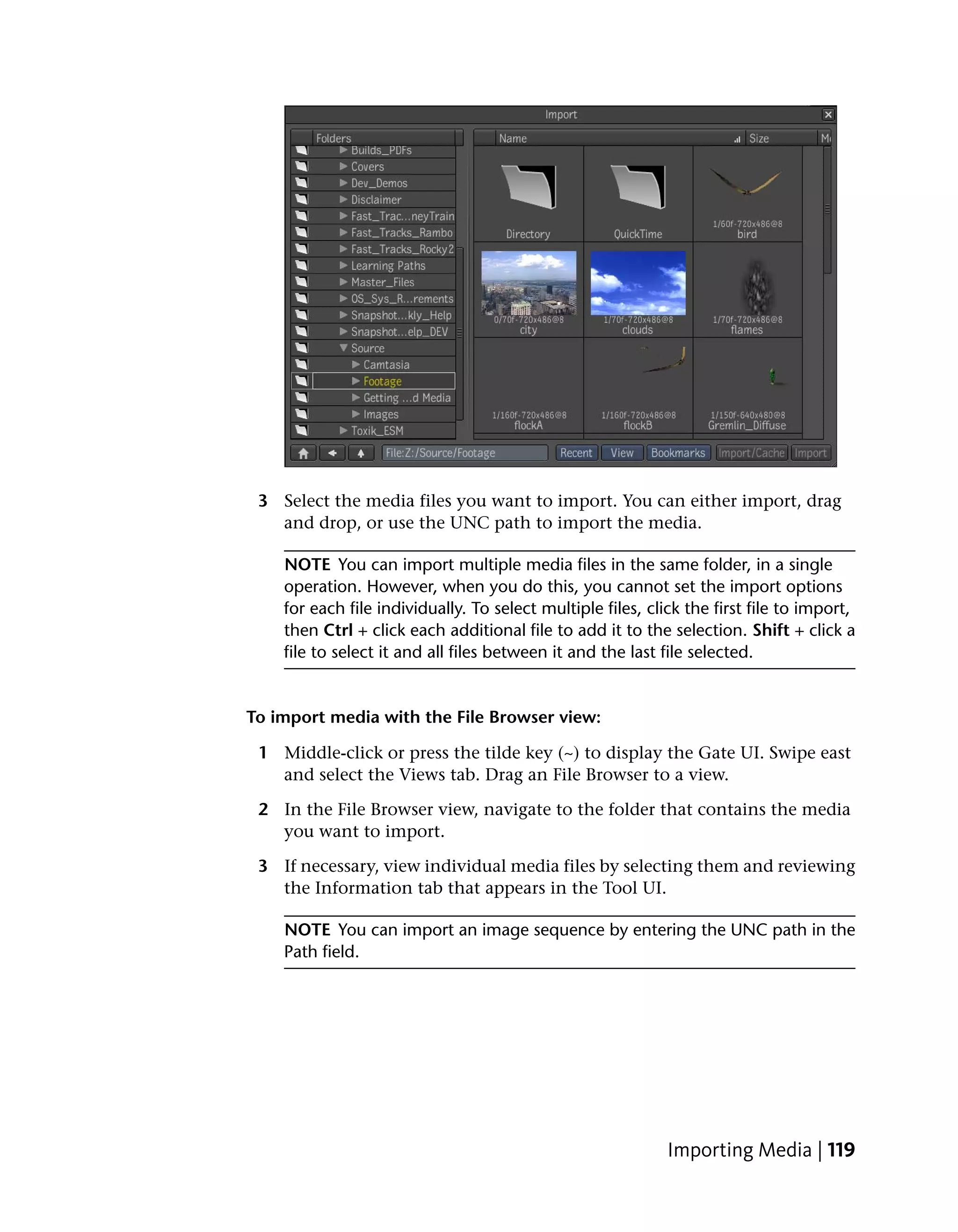 Import

Folders
Builds_PDFs
Covers
Dev_Demos
Disclaimer
Fast_Trac...neyTrain
Fast_Tracks_Rambo
Fast_Tracks_Rocky2
Learning Paths
Master_Files
OS_Sys_R...rements
Snapshot...kly_Help
Snapshot...elp_DEV
Source
Camtasia
Footage
Getting ...d Media
Images
Toxik_ESM

Name
Size
M

Directory
QuickTime
1/60f-720x486@8
bird
0/70f-720x486@8
city
1/70f-720x486@8
clouds
1/70f-720x486@8
flames
1/160f-720x486@8
flockA
1/160f-720x486@8
flockB
1/150f-640x480@8
Gremlin_Diffuse

File:Z:/Source/Footage
Recent
View
Bookmarks
Import/Cache
Import

3 Select the media files you want to import. You can either import, drag and drop, or use the UNC path to import the media.

NOTE You can import multiple media files in the same folder, in a single operation. However, when you do this, you cannot set the import options for each file individually. To select multiple files, click the first file to import, then Ctrl + click each additional file to add it to the selection. Shift + click a file to select it and all files between it and the last file selected.

To import media with the File Browser view:

1 Middle-click or press the tilde key (~) to display the Gate UI. Swipe east and select the Views tab. Drag an File Browser to a view.

2 In the File Browser view, navigate to the folder that contains the media you want to import.

3 If necessary, view individual media files by selecting them and reviewing the Information tab that appears in the Tool UI.

NOTE You can import an image sequence by entering the UNC path in the Path field.

Importing Media | 119