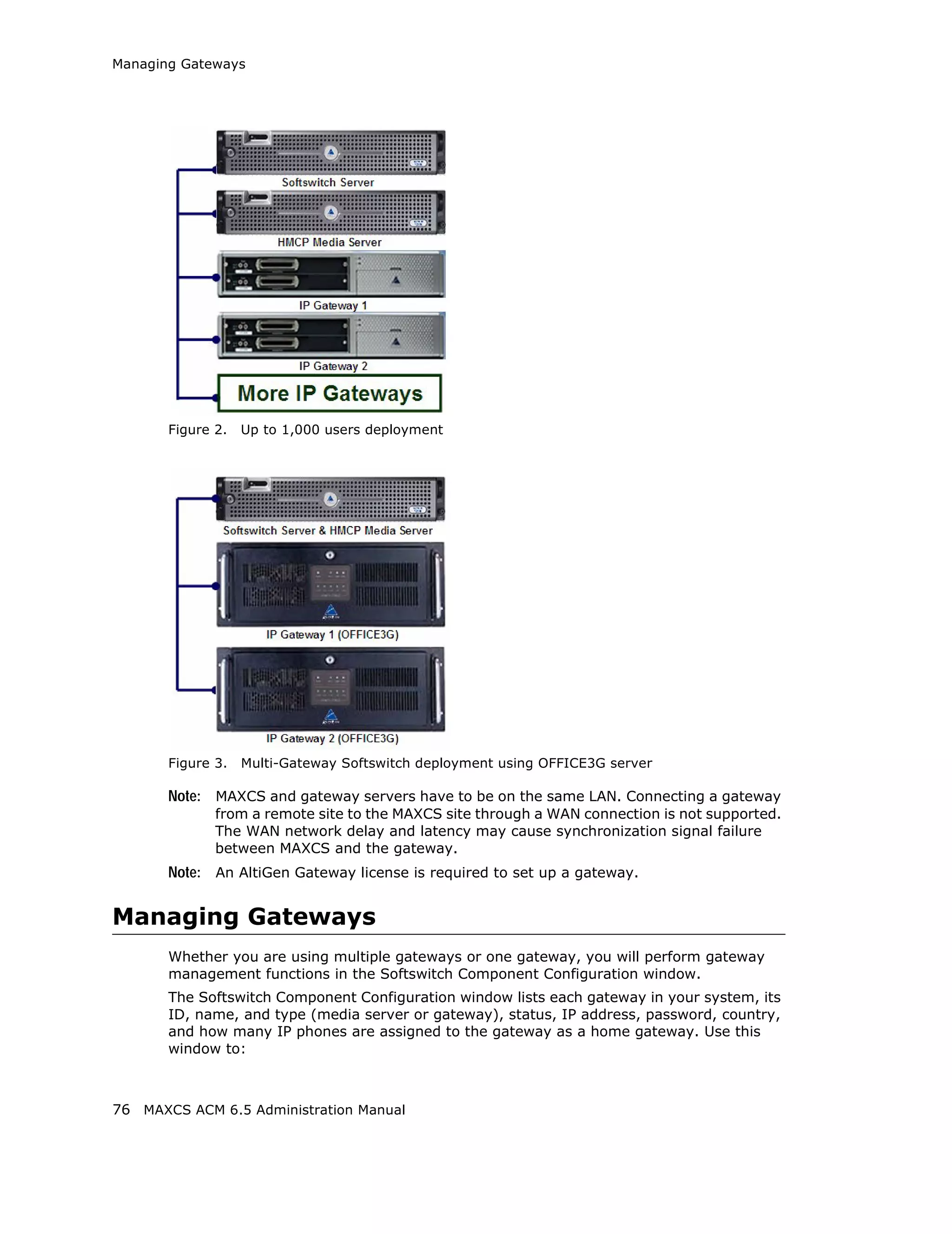 Managing Gateways

Softswitch Server

HMCP Media Server

IP Gateway 1

IP Gateway 2

More IP Gateways

Figure 2. Up to 1,000 users deployment

Softswitch Server & HMCP Media Server

IP Gateway 1 (OFFICE3G)

IP Gateway 2 (OFFICE3G)

Figure 3. Multi-Gateway Softswitch deployment using OFFICE3G server

Note: MAXCS and gateway servers have to be on the same LAN. Connecting a gateway from a remote site to the MAXCS site through a WAN connection is not supported. The WAN network delay and latency may cause synchronization signal failure between MAXCS and the gateway.

Note: An AltiGen Gateway license is required to set up a gateway.

Managing Gateways

Whether you are using multiple gateways or one gateway, you will perform gateway management functions in the Softswitch Component Configuration window.

The Softswitch Component Configuration window lists each gateway in your system, its ID, name, and type (media server or gateway), status, IP address, password, country, and how many IP phones are assigned to the gateway as a home gateway. Use this window to:

76 MAXCS ACM 6.5 Administration Manual