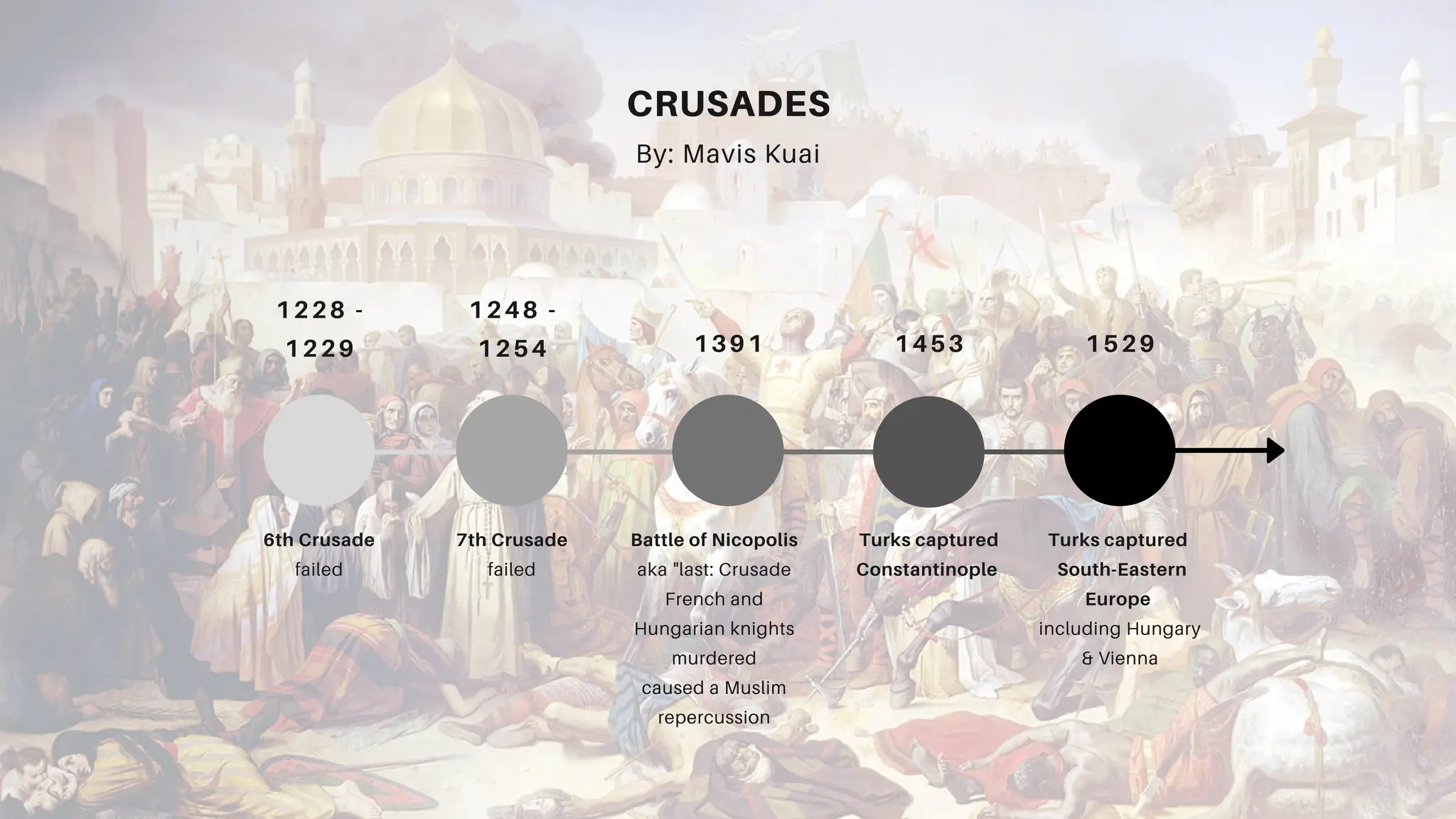 CRUSADES
By: Mavis Kuai

1228 - 1229

6th Crusade
failed

1248 - 1254

7th Crusade
failed

1391

Battle of Nicopolis
aka "last: Crusade
French and Hungarian knights murdered
caused a Muslim repercussion

1453

Turks captured Constantinople

1529

Turks captured South-Eastern Europe
including Hungary & Vienna