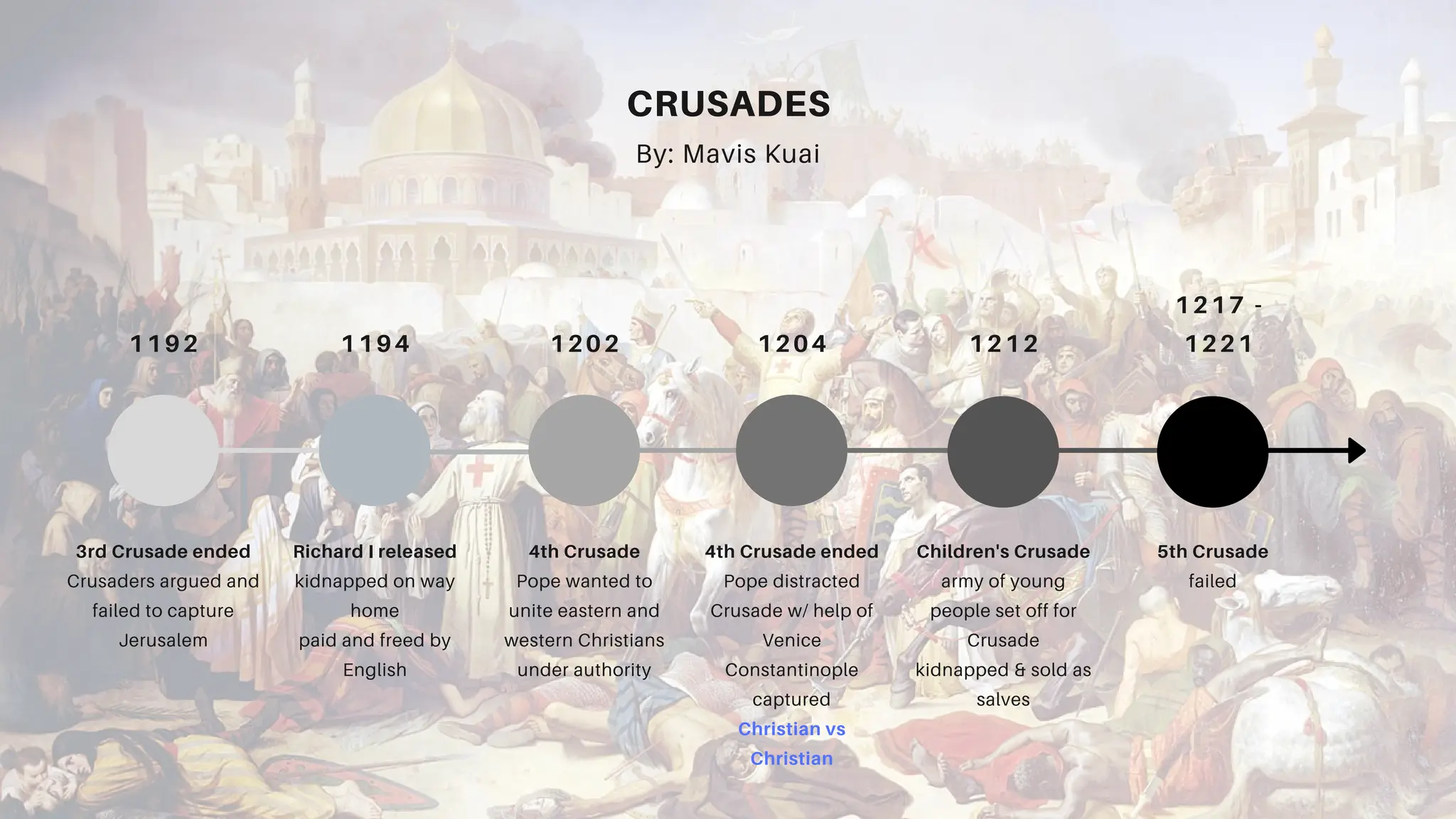 CRUSADES

By: Mavis Kuai

1192

3rd Crusade ended
Crusaders argued and failed to capture Jerusalem

1194

Richard I released
kidnapped on way home
paid and freed by English

1202

4th Crusade
Pope wanted to unite eastern and western Christians under authority

1204

4th Crusade ended
Pope distracted Crusade w/ help of Venice
Constantinople captured
Christian vs Christian

1212

Children's Crusade
army of young people set off for Crusade
kidnapped & sold as salves

1217 - 1221

5th Crusade
failed