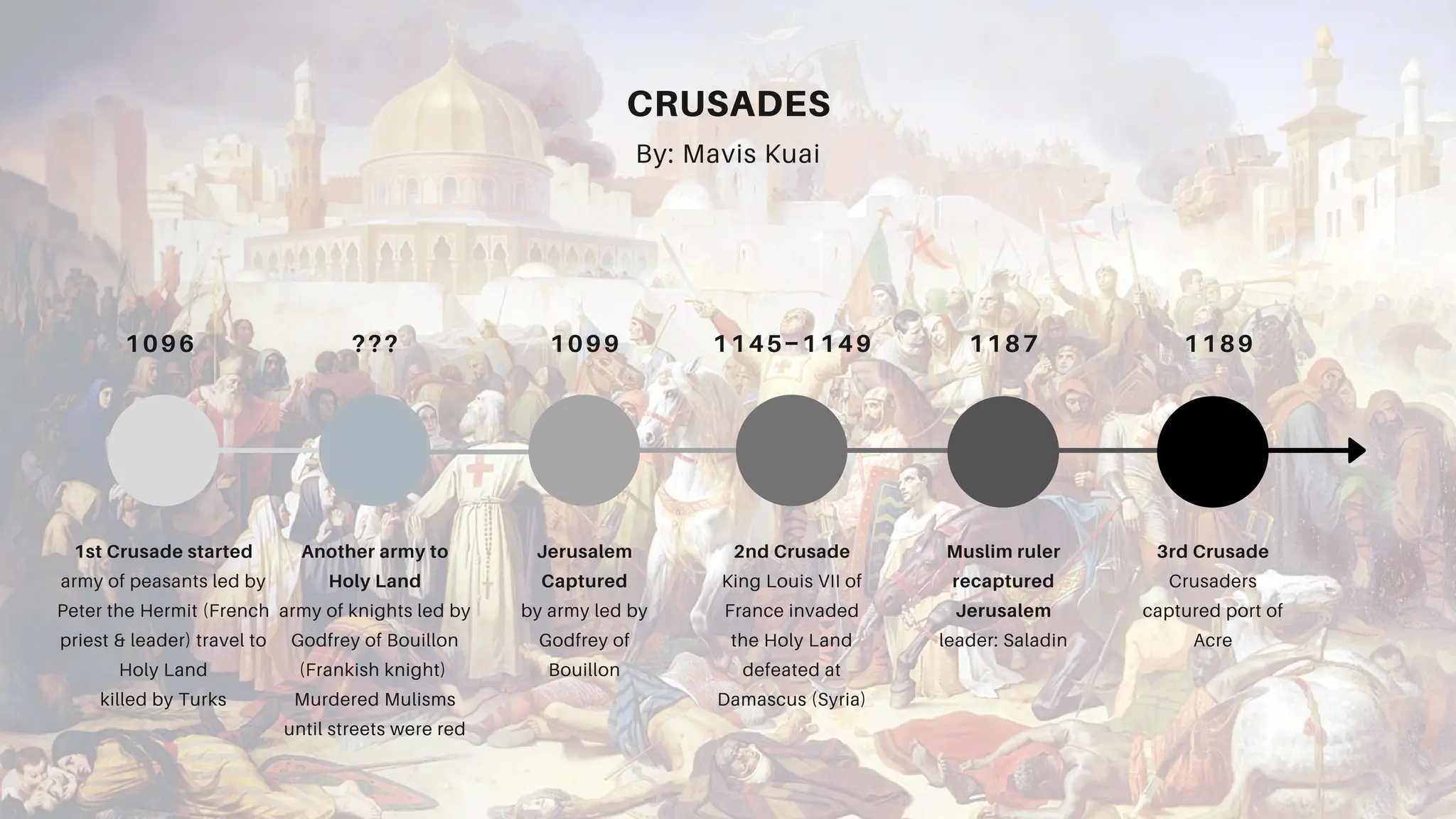 CRUSADES
By: Mavis Kuai

1096

1st Crusade started
army of peasants led by Peter the Hermit (French priest & leader) travel to Holy Land
killed by Turks

???

Another army to Holy Land
army of knights led by Godfrey of Bouillon (Frankish knight)
Murdered Mulisms until streets were red

1099

Jerusalem Captured
by army led by Godfrey of Bouillon

1145–1149

2nd Crusade
King Louis VII of France invaded the Holy Land
defeated at Damascus (Syria)

1187

Muslim ruler recaptured Jerusalem
leader: Saladin

1189

3rd Crusade
Crusaders captured port of Acre