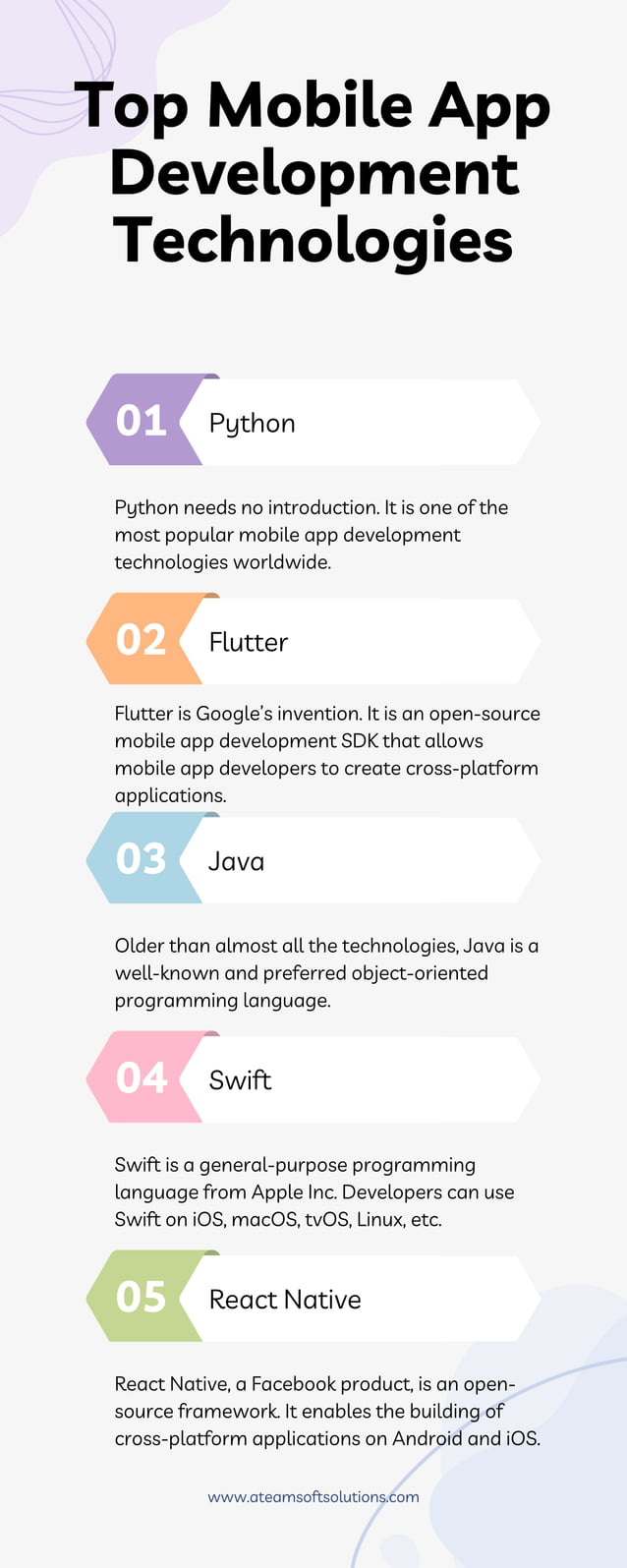 Top Mobile App Development Technologies

01 Python

Python needs no introduction. It is one of the most popular mobile app development technologies worldwide.

02 Flutter

Flutter is Google's invention. It is an open-source mobile app development SDK that allows mobile app developers to create cross-platform applications.

03 Java

Older than almost all the technologies, Java is a well-known and preferred object-oriented programming language.

04 Swift

Swift is a general-purpose programming language from Apple Inc. Developers can use Swift on iOS, macOS, tvOS, Linux, etc.

05 React Native

React Native, a Facebook product, is an open-source framework. It enables the building of cross-platform applications on Android and iOS.

www.ateamsoftsolutions.com