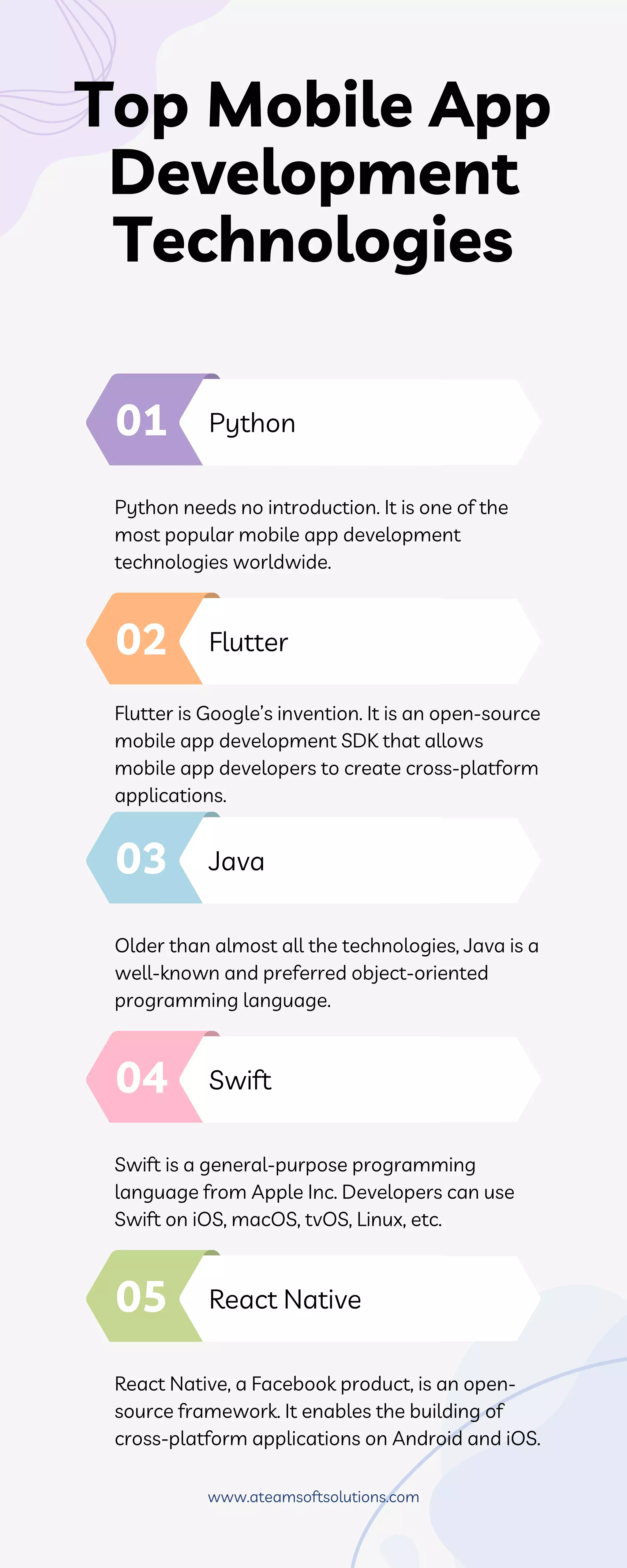 Top Mobile App Development Technologies

01 Python

Python needs no introduction. It is one of the most popular mobile app development technologies worldwide.

02 Flutter

Flutter is Google's invention. It is an open-source mobile app development SDK that allows mobile app developers to create cross-platform applications.

03 Java

Older than almost all the technologies, Java is a well-known and preferred object-oriented programming language.

04 Swift

Swift is a general-purpose programming language from Apple Inc. Developers can use Swift on iOS, macOS, tvOS, Linux, etc.

05 React Native

React Native, a Facebook product, is an open-source framework. It enables the building of cross-platform applications on Android and iOS.

www.ateamsoftsolutions.com