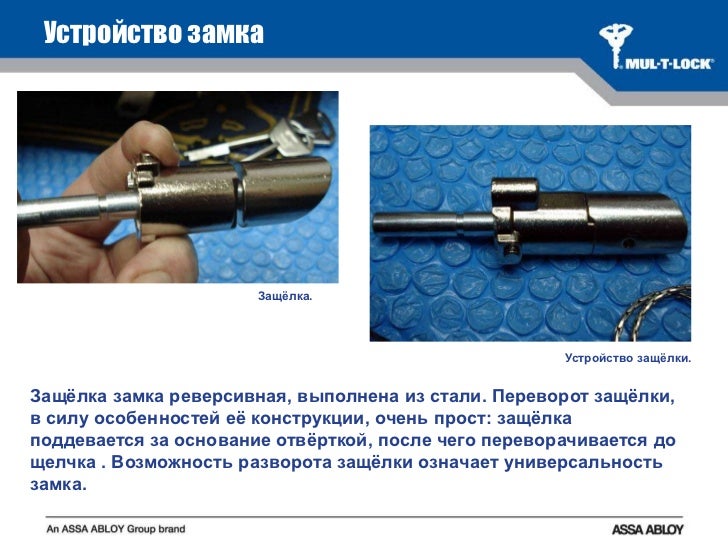 Устройство замка

MUL-T-LOCK

Защёлка.

Устройство защёлки.

Защёлка замка реверсивная, выполнена из стали. Переворот защёлки, в силу особенностей её конструкции, очень прост: защёлка поддевается за основание отвёрткой, после чего переворачивается до щелчка . Возможность разворота защёлки означает универсальность замка.

An ASSA ABLOY Group brand

ASSA ABLOY