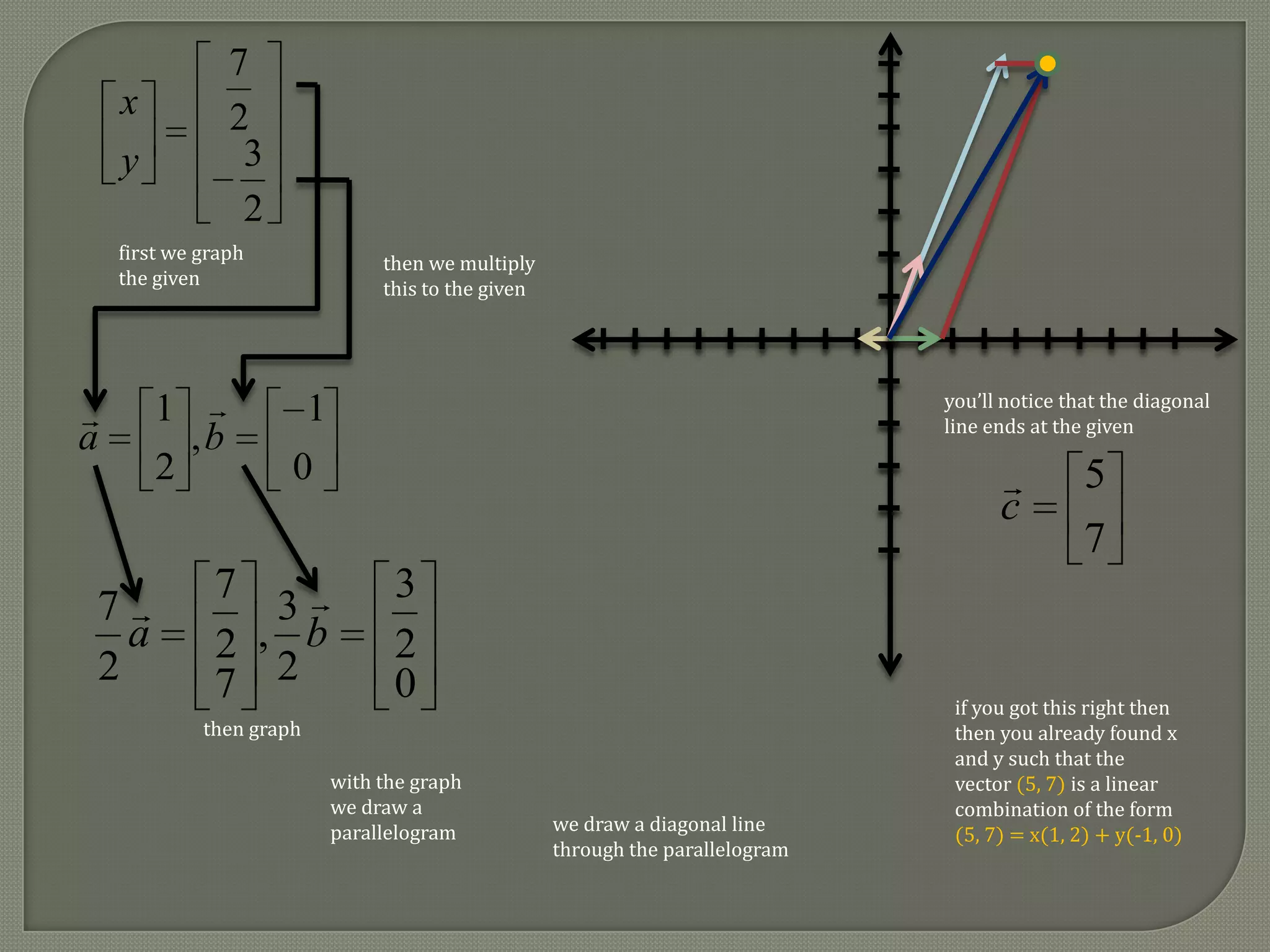 $\begin{bmatrix} x \\ y \end{bmatrix} = \begin{bmatrix} \frac{7}{2} \\ -\frac{3}{2} \end{bmatrix}$

first we graph the given

then we multiply this to the given

$\vec{a} = \begin{bmatrix} 1 \\ 2 \end{bmatrix}, \vec{b} = \begin{bmatrix} -1 \\ 0 \end{bmatrix}$

$\frac{7}{2}\vec{a} = \begin{bmatrix} \frac{7}{2} \\ 7 \end{bmatrix}, \frac{3}{2}\vec{b} = \begin{bmatrix} \frac{3}{2} \\ 0 \end{bmatrix}$

then graph

with the graph we draw a parallelogram

we draw a diagonal line through the parallelogram

you'll notice that the diagonal line ends at the given

$\vec{c} = \begin{bmatrix} 5 \\ 7 \end{bmatrix}$

if you got this right then then you already found x and y such that the vector (5, 7) is a linear combination of the form (5, 7) = x(1, 2) + y(-1, 0)