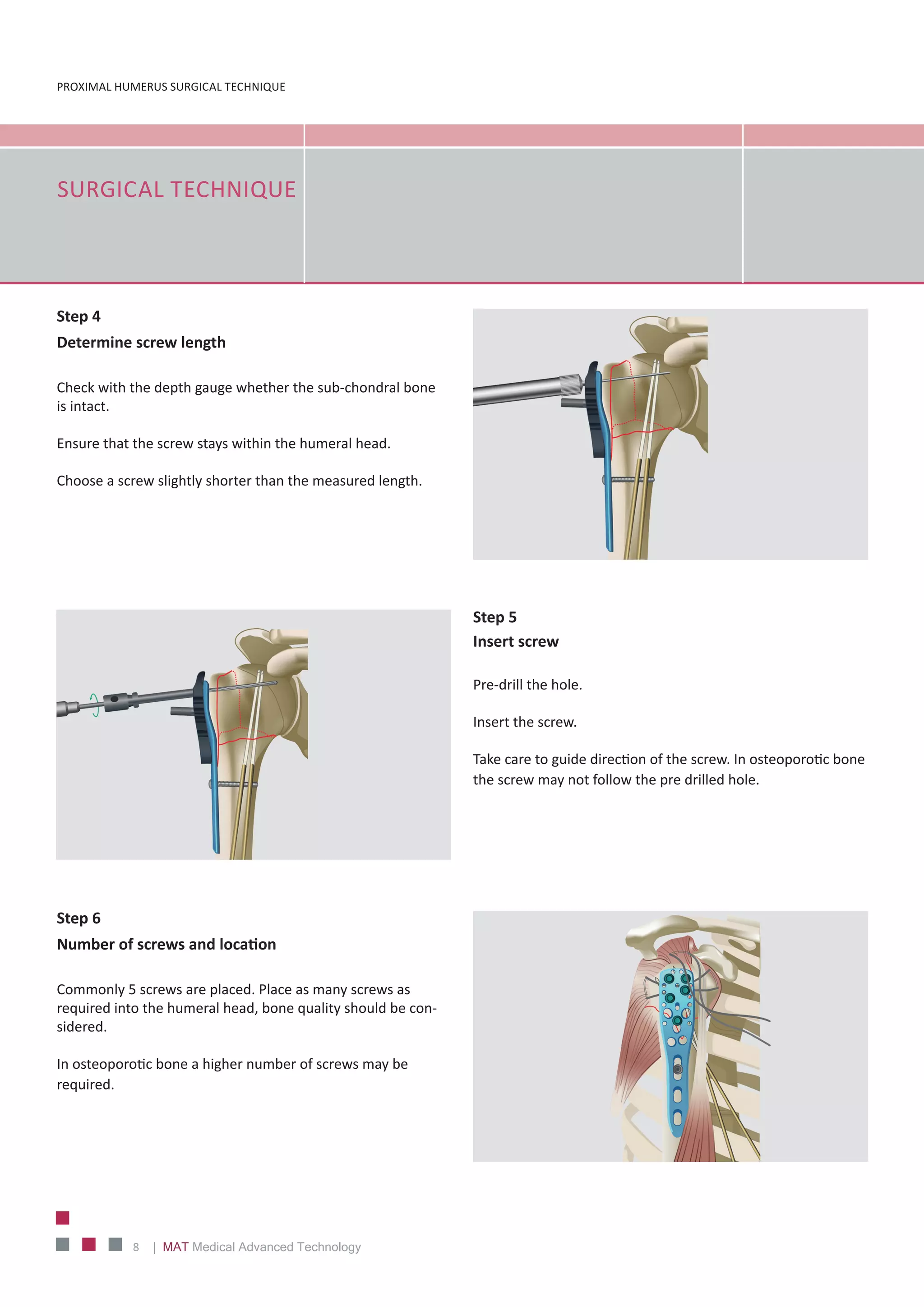 PROXIMAL HUMERUS SURGICAL TECHNIQUE

SURGICAL TECHNIQUE

Step 4
Determine screw length

Check with the depth gauge whether the sub-chondral bone is intact.

Ensure that the screw stays within the humeral head.

Choose a screw slightly shorter than the measured length.

Step 5
Insert screw

Pre-drill the hole.

Insert the screw.

Take care to guide direction of the screw. In osteoporotic bone the screw may not follow the pre drilled hole.

Step 6
Number of screws and location

Commonly 5 screws are placed. Place as many screws as required into the humeral head, bone quality should be considered.

In osteoporotic bone a higher number of screws may be required.

8 | MAT Medical Advanced Technology