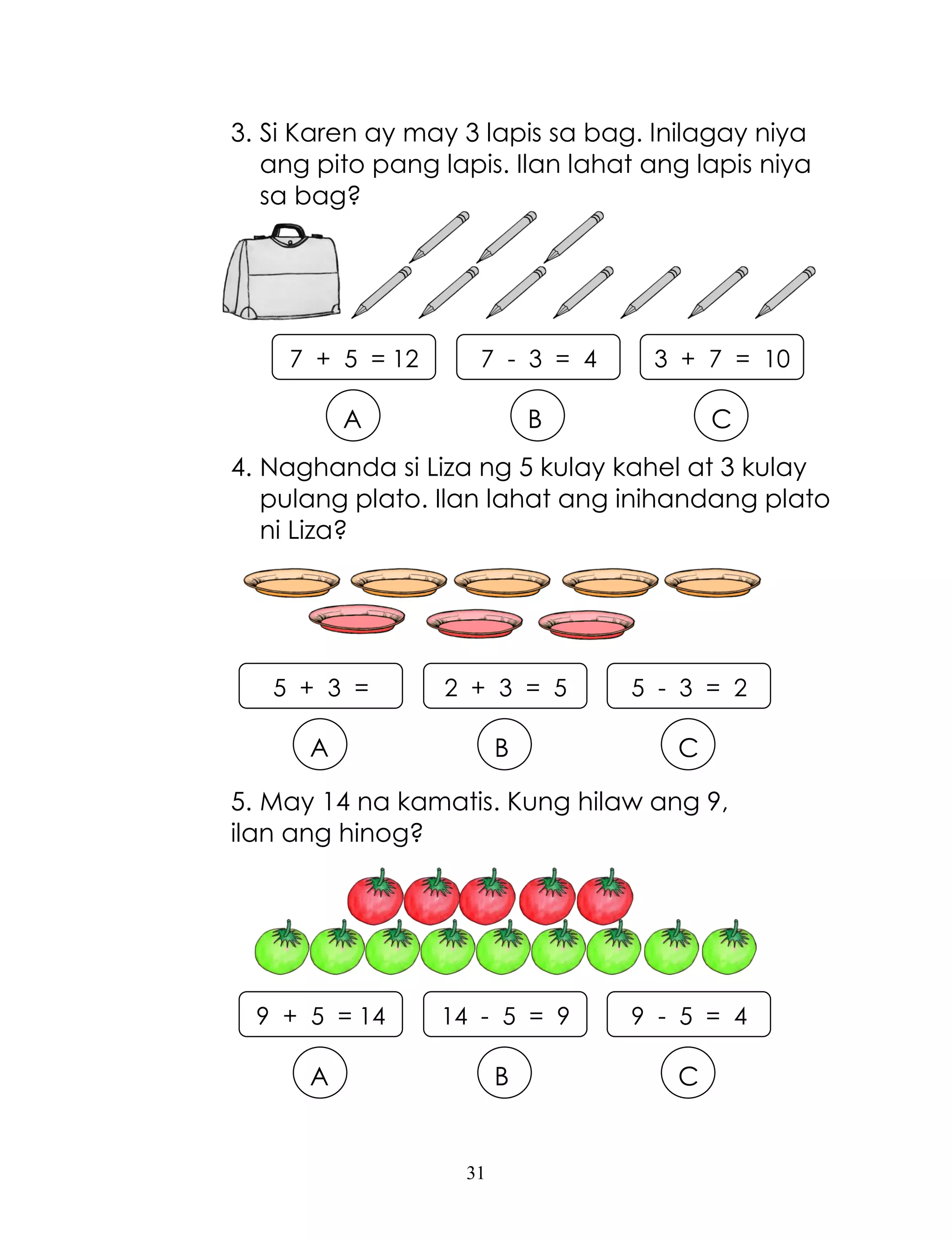 3. Si Karen ay may 3 lapis sa bag. Inilagay niya ang pito pang lapis. Ilan lahat ang lapis niya sa bag?

$7 + 5 = 12$

$7 - 3 = 4$

$3 + 7 = 10$

A

B

C

4. Naghanda si Liza ng 5 kulay kahel at 3 kulay pulang plato. Ilan lahat ang inihandang plato ni Liza?

$5 + 3 =$

$2 + 3 = 5$

$5 - 3 = 2$

A

B

C

5. May 14 na kamatis. Kung hilaw ang 9, ilan ang hinog?

$9 + 5 = 14$

$14 - 5 = 9$

$9 - 5 = 4$

A

B

C

31