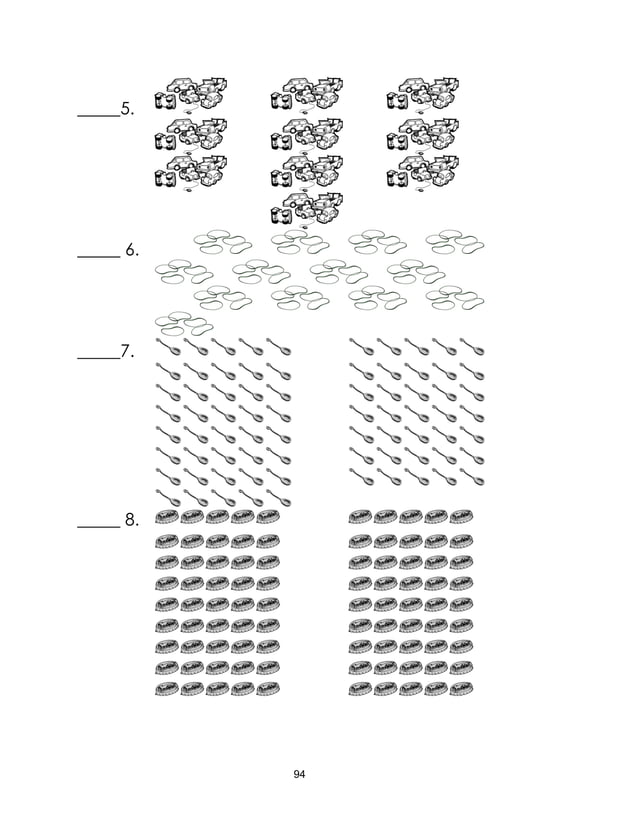 _____5.

_____ 6.

_____7.

_____ 8.

94