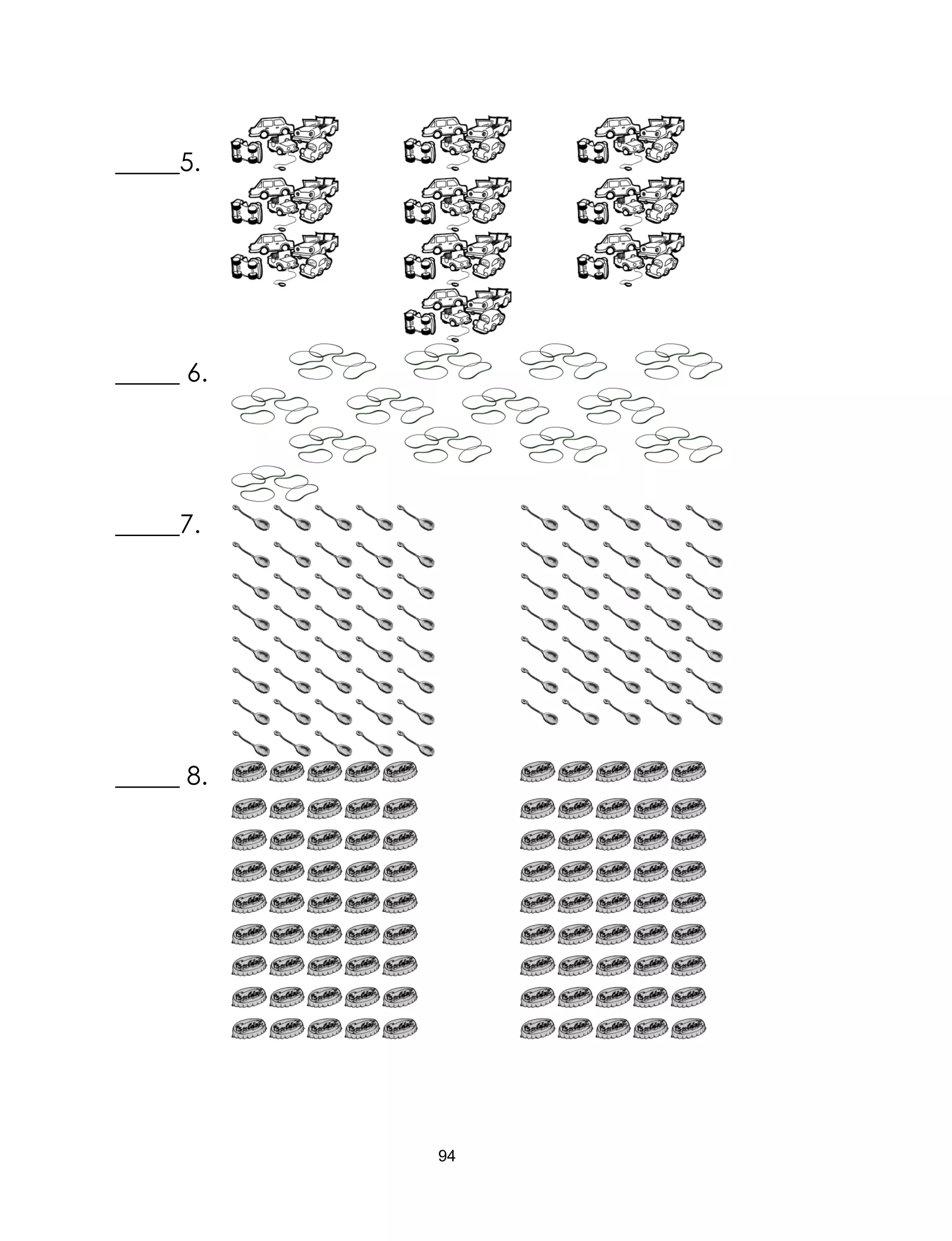 _____5.

_____ 6.

_____7.

_____ 8.

94