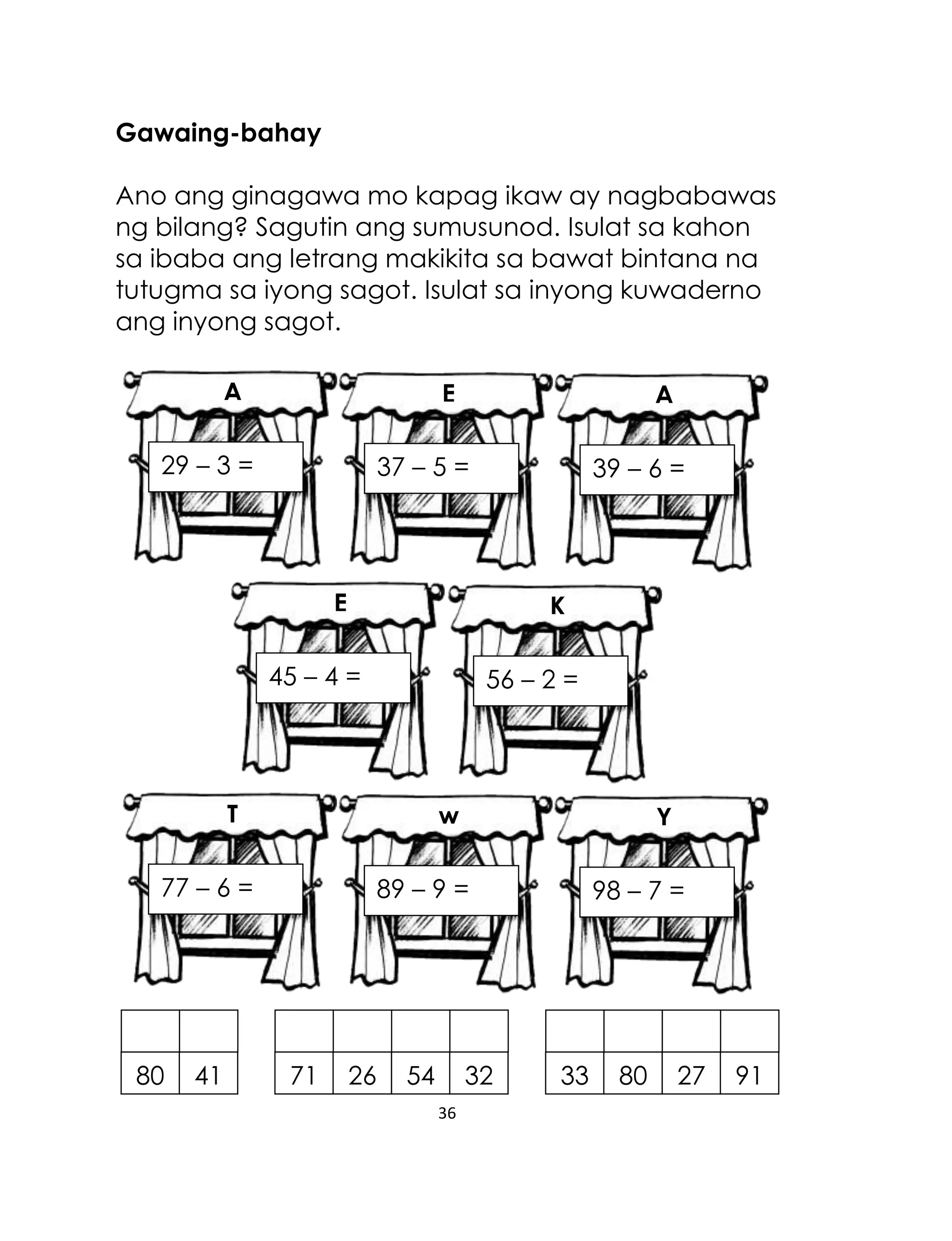 **Gawaing-bahay**

Ano ang ginagawa mo kapag ikaw ay nagbabawas ng bilang? Sagutin ang sumusunod. Isulat sa kahon sa ibaba ang letrang makikita sa bawat bintana na tutugma sa iyong sagot. Isulat sa inyong kuwaderno ang inyong sagot.

A
29 – 3 =

E
37 – 5 =

A
39 – 6 =

E
45 – 4 =

K
56 – 2 =

T
77 – 6 =

w
89 – 9 =

Y
98 – 7 =

| | |
|---|---|
| 80 | 41 |

| | | | |
|---|---|---|---|
| 71 | 26 | 54 | 32 |

| | | | |
|---|---|---|---|
| 33 | 80 | 27 | 91 |

36