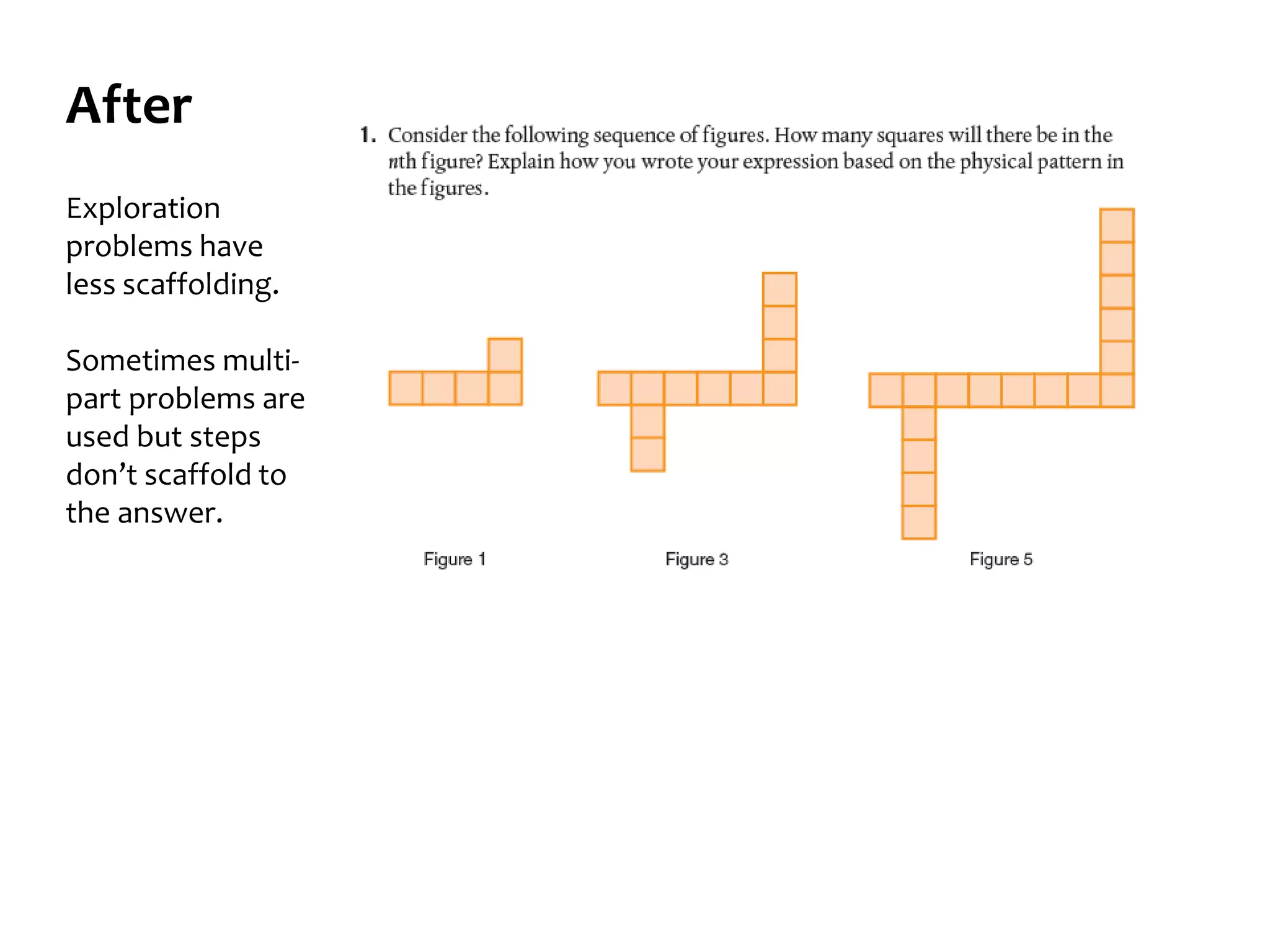 After

Exploration problems have less scaffolding.

Sometimes multi-part problems are used but steps don't scaffold to the answer.

1. Consider the following sequence of figures. How many squares will there be in the $n$th figure? Explain how you wrote your expression based on the physical pattern in the figures.

Figure 1

Figure 3

Figure 5