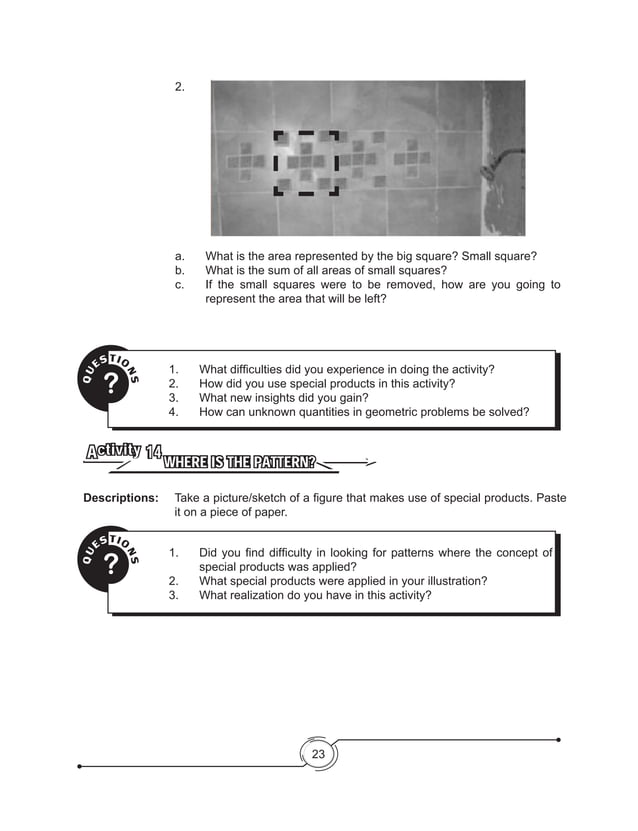 2.

a. What is the area represented by the big square? Small square?
b. What is the sum of all areas of small squares?
c. If the small squares were to be removed, how are you going to represent the area that will be left?

QUESTIONS
?

1. What difficulties did you experience in doing the activity?
2. How did you use special products in this activity?
3. What new insights did you gain?
4. How can unknown quantities in geometric problems be solved?

Activity 14 WHERE IS THE PATTERN?

Descriptions: Take a picture/sketch of a figure that makes use of special products. Paste it on a piece of paper.

QUESTIONS
?

1. Did you find difficulty in looking for patterns where the concept of special products was applied?
2. What special products were applied in your illustration?
3. What realization do you have in this activity?

23