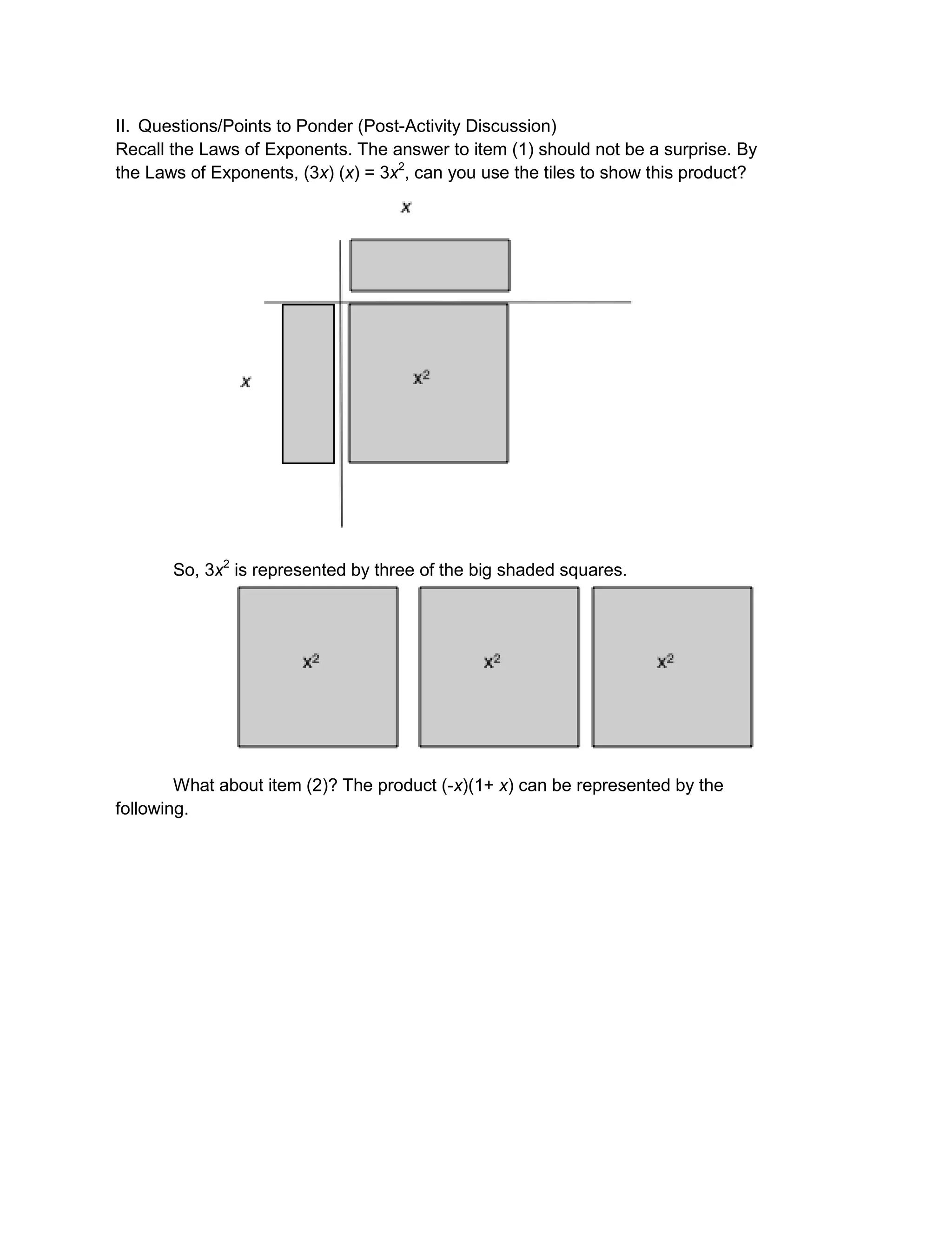 II. Questions/Points to Ponder (Post-Activity Discussion)
Recall the Laws of Exponents. The answer to item (1) should not be a surprise. By the Laws of Exponents, $(3x)(x) = 3x^2$, can you use the tiles to show this product?

$x$

$x$

$x^2$

So, $3x^2$ is represented by three of the big shaded squares.

$x^2$

$x^2$

$x^2$

What about item (2)? The product $(-x)(1+x)$ can be represented by the following.