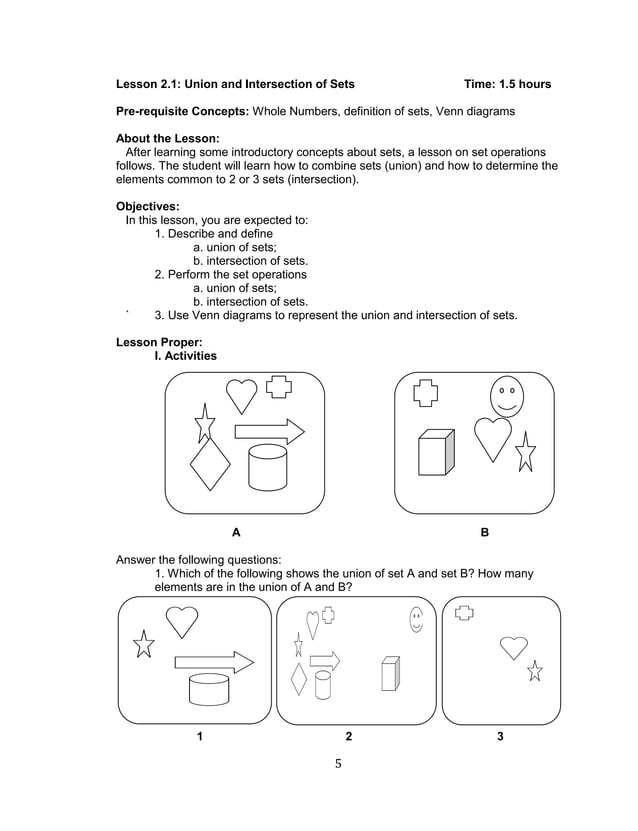 Lesson 2.1: Union and Intersection of Sets Time: 1.5 hours

Pre-requisite Concepts: Whole Numbers, definition of sets, Venn diagrams

About the Lesson:
After learning some introductory concepts about sets, a lesson on set operations follows. The student will learn how to combine sets (union) and how to determine the elements common to 2 or 3 sets (intersection).

Objectives:
In this lesson, you are expected to:
1. Describe and define
a. union of sets;
b. intersection of sets.
2. Perform the set operations
a. union of sets;
b. intersection of sets.
3. Use Venn diagrams to represent the union and intersection of sets.

Lesson Proper:
I. Activities

A

B

Answer the following questions:
1. Which of the following shows the union of set A and set B? How many elements are in the union of A and B?

1

2

3

5