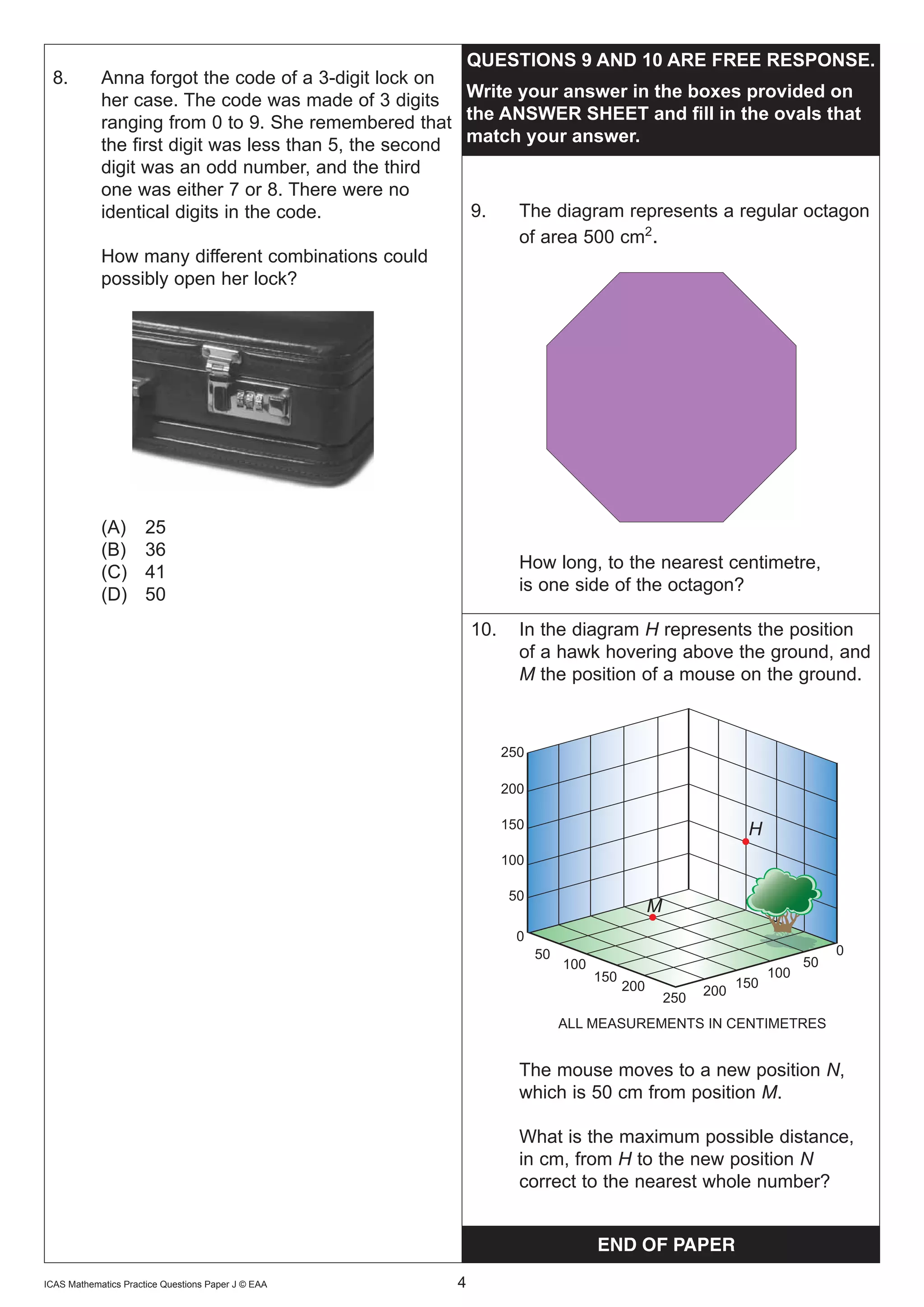 8. Anna forgot the code of a 3-digit lock on her case. The code was made of 3 digits ranging from 0 to 9. She remembered that the first digit was less than 5, the second digit was an odd number, and the third one was either 7 or 8. There were no identical digits in the code.

How many different combinations could possibly open her lock?

(A) 25
(B) 36
(C) 41
(D) 50

QUESTIONS 9 AND 10 ARE FREE RESPONSE.

Write your answer in the boxes provided on the ANSWER SHEET and fill in the ovals that match your answer.

9. The diagram represents a regular octagon of area 500 $cm^2$.

How long, to the nearest centimetre, is one side of the octagon?

10. In the diagram $H$ represents the position of a hawk hovering above the ground, and $M$ the position of a mouse on the ground.

250
200
150
100
50
0
50
100
150
200
250
200
150
100
50
0
H
M

ALL MEASUREMENTS IN CENTIMETRES

The mouse moves to a new position $N$, which is 50 cm from position $M$.

What is the maximum possible distance, in cm, from $H$ to the new position $N$ correct to the nearest whole number?

END OF PAPER

ICAS Mathematics Practice Questions Paper J © EAA

4