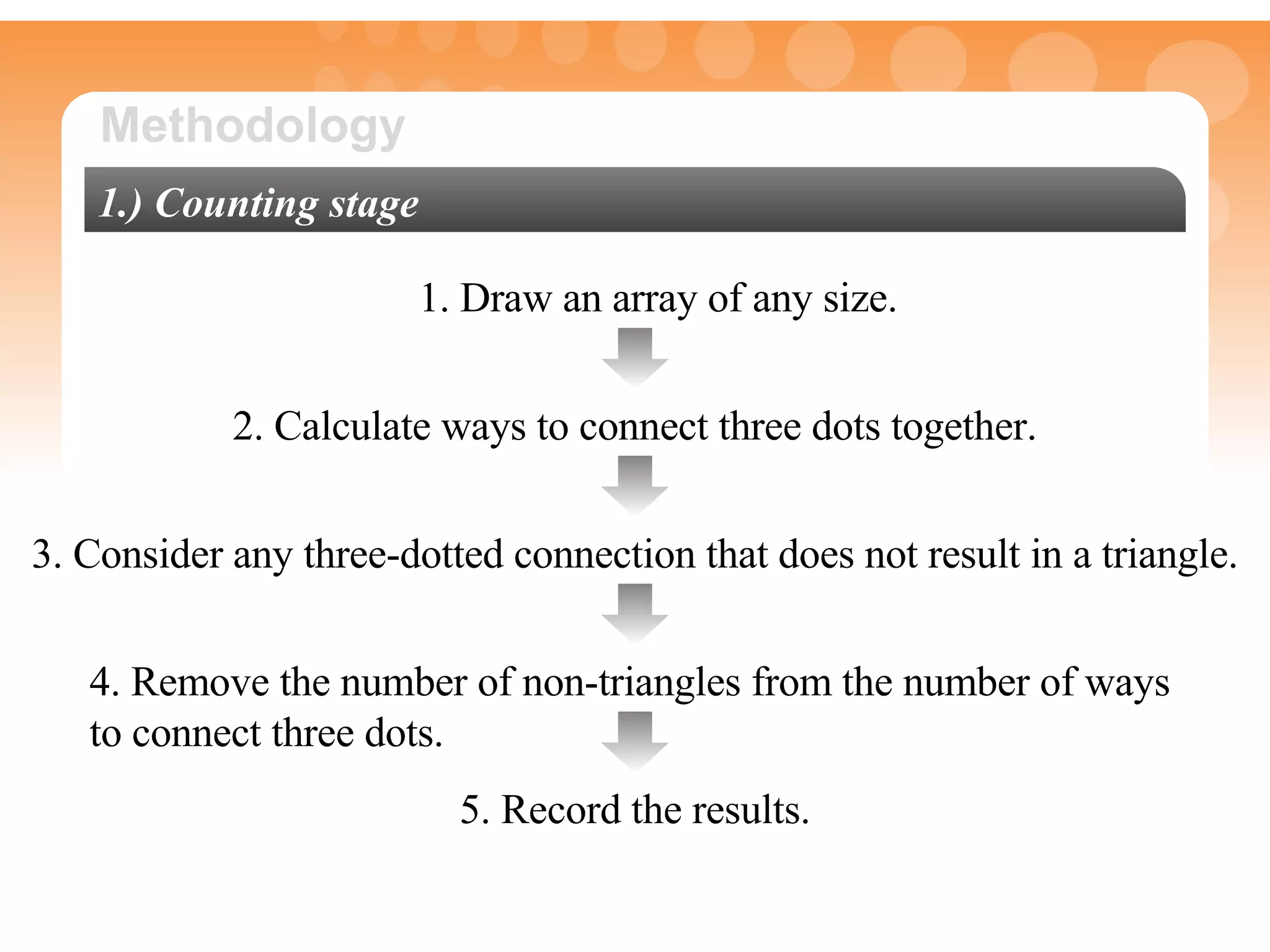 Methodology

1.) Counting stage

1. Draw an array of any size.

2. Calculate ways to connect three dots together.

3. Consider any three-dotted connection that does not result in a triangle.

4. Remove the number of non-triangles from the number of ways to connect three dots.

5. Record the results.