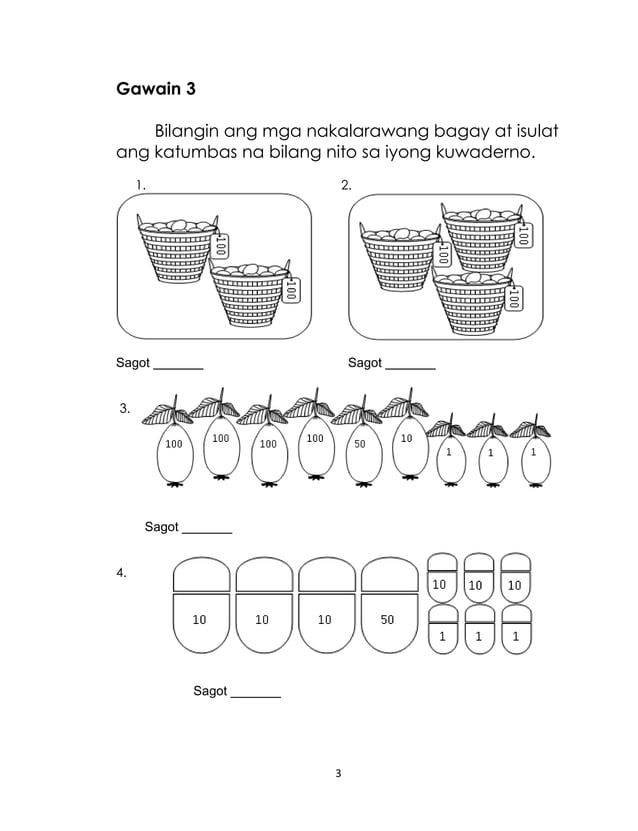 Gawain 3

Bilangin ang mga nakalarawang bagay at isulat ang katumbas na bilang nito sa iyong kuwaderno.

1.

100

100

Sagot _______

2.

100

100

100

Sagot _______

3.

100 100 100 100 50 10 1 1 1

Sagot _______

4.

10 10 10 50 10 10 10 1 1 1

Sagot _______

3