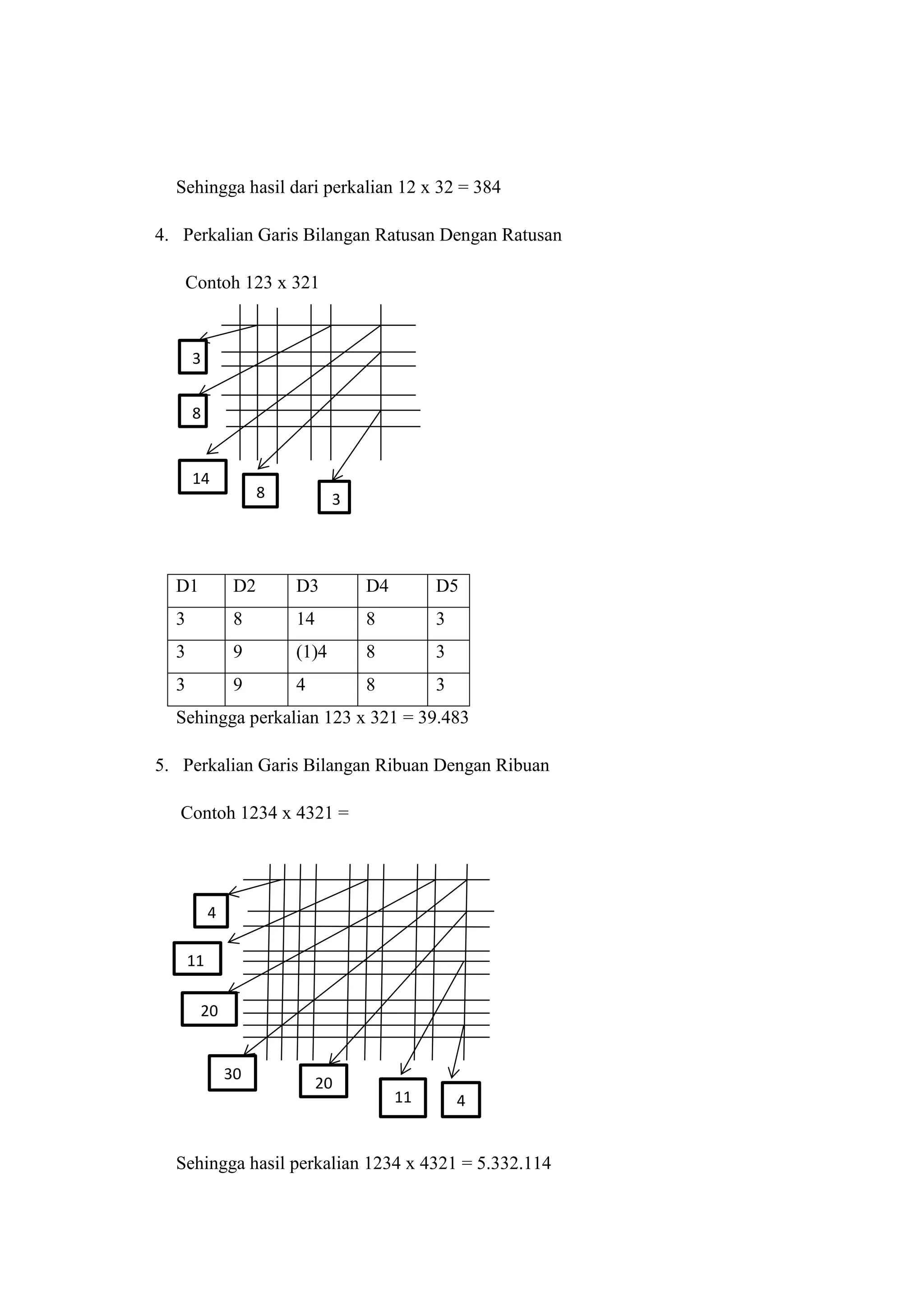 Sehingga hasil dari perkalian 12 x 32 = 384

4. Perkalian Garis Bilangan Ratusan Dengan Ratusan

Contoh 123 x 321

3

8

14

8

3

| D1 | D2 | D3 | D4 | D5 |
|---|---|---|---|---|
| 3 | 8 | 14 | 8 | 3 |
| 3 | 9 | (1)4 | 8 | 3 |
| 3 | 9 | 4 | 8 | 3 |

Sehingga perkalian 123 x 321 = 39.483

5. Perkalian Garis Bilangan Ribuan Dengan Ribuan

Contoh 1234 x 4321 =

4

11

20

30

20

11

4

Sehingga hasil perkalian 1234 x 4321 = 5.332.114