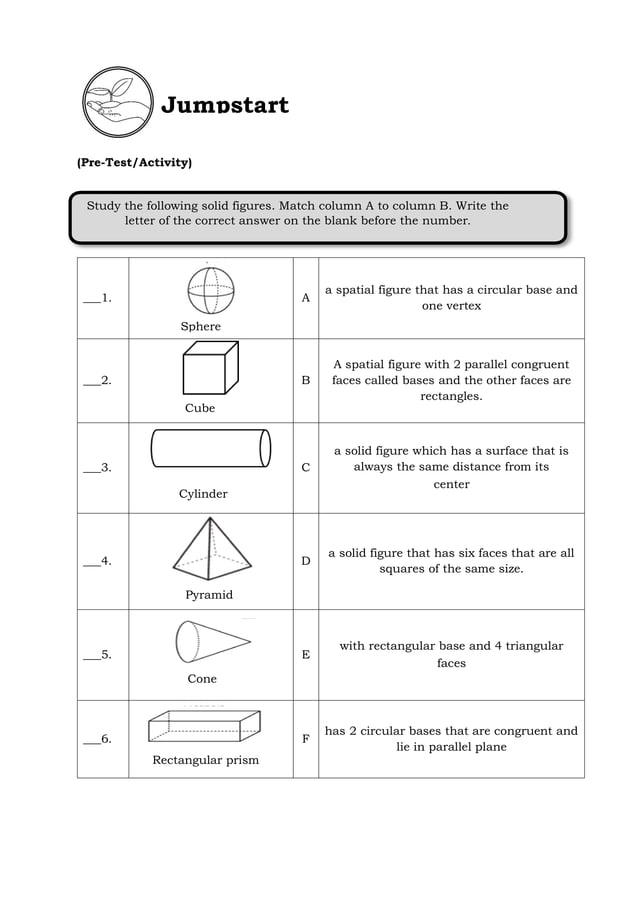 Jumpstart

(Pre-Test/Activity)

Study the following solid figures. Match column A to column B. Write the letter of the correct answer on the blank before the number.

| | | | |
|---|---|---|---|
| ___1. | Sphere | A | a spatial figure that has a circular base and one vertex |
| ___2. | Cube | B | A spatial figure with 2 parallel congruent faces called bases and the other faces are rectangles. |
| ___3. | Cylinder | C | a solid figure which has a surface that is always the same distance from its center |
| ___4. | Pyramid | D | a solid figure that has six faces that are all squares of the same size. |
| ___5. | Cone | E | with rectangular base and 4 triangular faces |
| ___6. | Rectangular prism | F | has 2 circular bases that are congruent and lie in parallel plane |