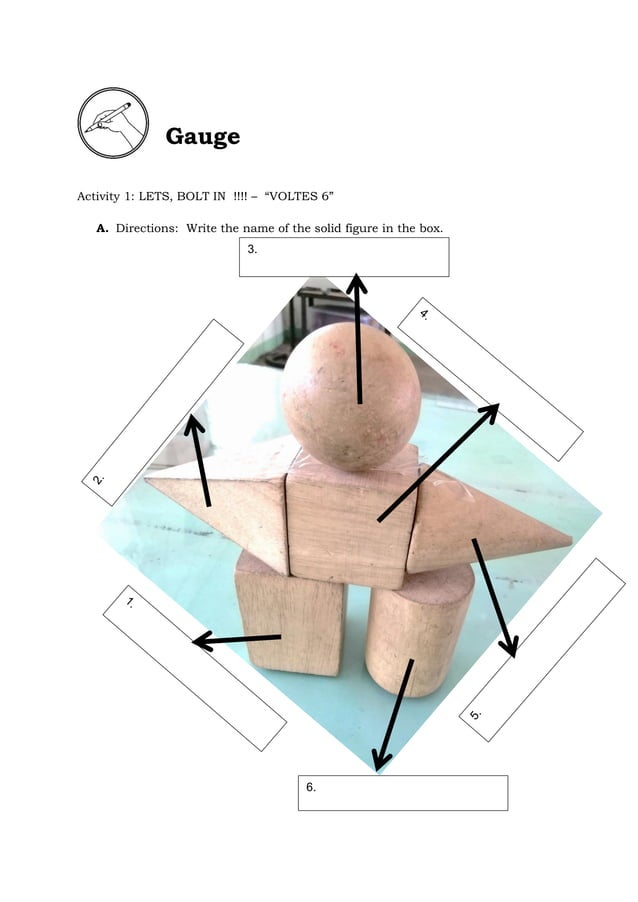 Gauge

Activity 1: LETS, BOLT IN !!!! – "VOLTES 6"

A. Directions: Write the name of the solid figure in the box.

3.

4.

2.

1.

5.

6.