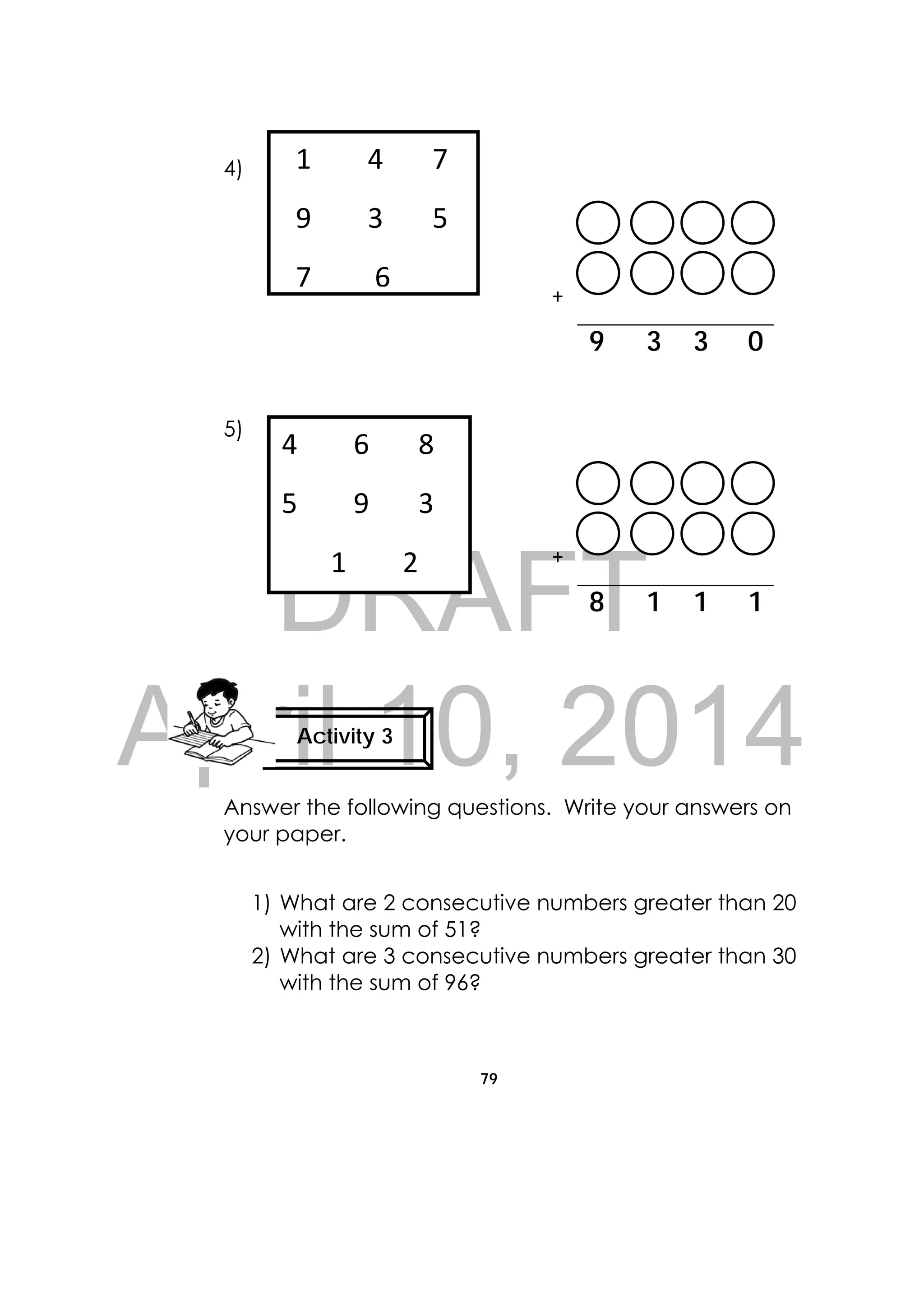 4)

1 4 7
9 3 5
7 6

+
9 3 3 0

5)

4 6 8
5 9 3
1 2

+
8 1 1 1

DRAFT
April 10, 2014

Activity 3

Answer the following questions. Write your answers on your paper.

1) What are 2 consecutive numbers greater than 20 with the sum of 51?
2) What are 3 consecutive numbers greater than 30 with the sum of 96?

79