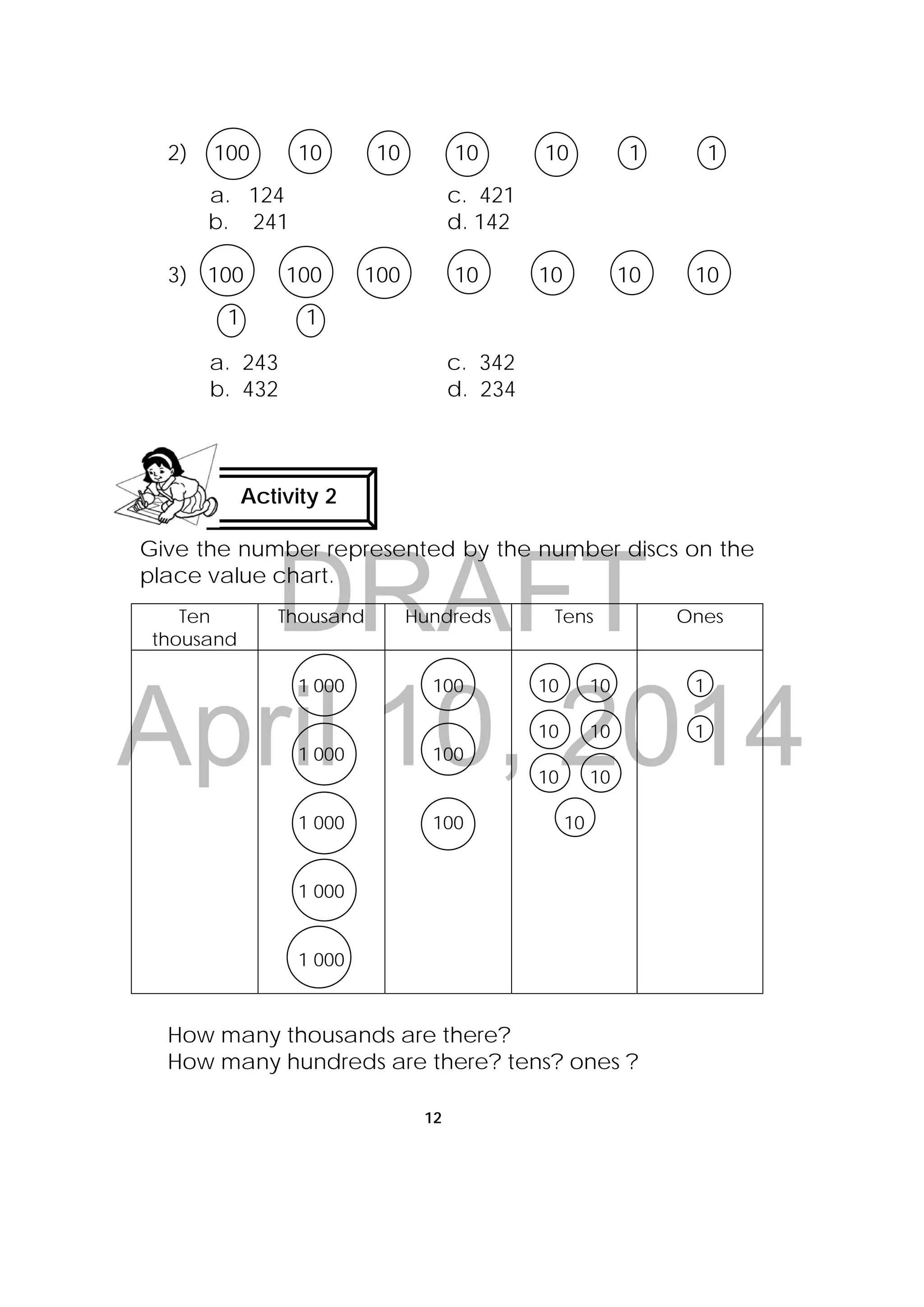 2) 100 10 10 10 10 1 1

a. 124
b. 241
c. 421
d. 142

3) 100 100 100 10 10 10 10
1 1

a. 243
b. 432
c. 342
d. 234

Activity 2

Give the number represented by the number discs on the place value chart.

DRAFT
April 10, 2014

| Ten thousand | Thousand | Hundreds | Tens | Ones |
|---|---|---|---|---|
| | 1 000 1 000 1 000 1 000 1 000 | 100 100 100 | 10 10 10 10 10 10 10 | 1 1 |

How many thousands are there?
How many hundreds are there? tens? ones ?

12