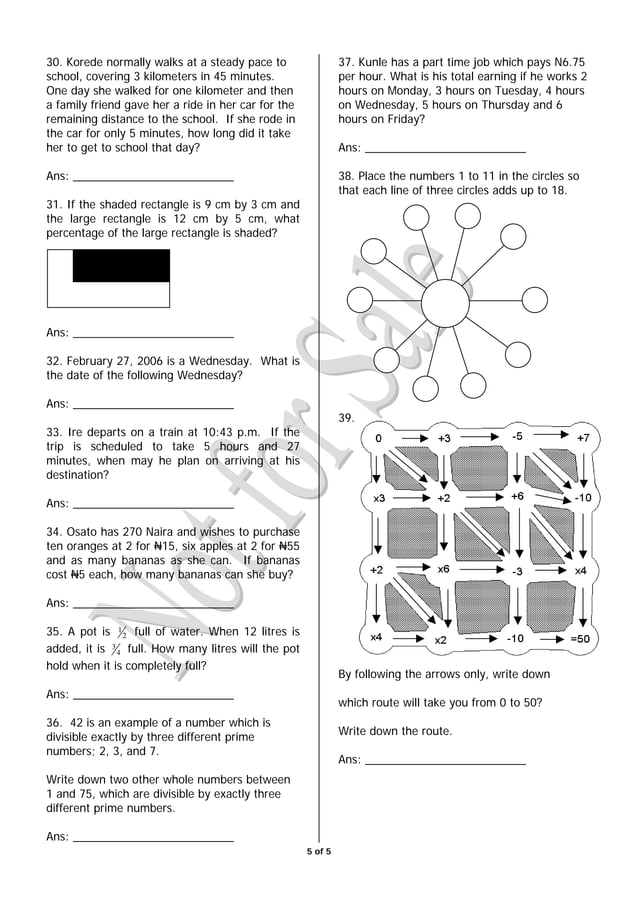 30. Korede normally walks at a steady pace to school, covering 3 kilometers in 45 minutes. One day she walked for one kilometer and then a family friend gave her a ride in her car for the remaining distance to the school. If she rode in the car for only 5 minutes, how long did it take her to get to school that day?

Ans: ___________________________

31. If the shaded rectangle is 9 cm by 3 cm and the large rectangle is 12 cm by 5 cm, what percentage of the large rectangle is shaded?

Ans: ___________________________

32. February 27, 2006 is a Wednesday. What is the date of the following Wednesday?

Ans: ___________________________

33. Ire departs on a train at 10:43 p.m. If the trip is scheduled to take 5 hours and 27 minutes, when may he plan on arriving at his destination?

Ans: ___________________________

34. Osato has 270 Naira and wishes to purchase ten oranges at 2 for ₦15, six apples at 2 for ₦55 and as many bananas as she can. If bananas cost ₦5 each, how many bananas can she buy?

Ans: ___________________________

35. A pot is $\frac{1}{2}$ full of water. When 12 litres is added, it is $\frac{3}{4}$ full. How many litres will the pot hold when it is completely full?

Ans: ___________________________

36. 42 is an example of a number which is divisible exactly by three different prime numbers; 2, 3, and 7.

Write down two other whole numbers between 1 and 75, which are divisible by exactly three different prime numbers.

Ans: ___________________________

37. Kunle has a part time job which pays N6.75 per hour. What is his total earning if he works 2 hours on Monday, 3 hours on Tuesday, 4 hours on Wednesday, 5 hours on Thursday and 6 hours on Friday?

Ans: ___________________________

38. Place the numbers 1 to 11 in the circles so that each line of three circles adds up to 18.

39.

0 +3 -5 +7
x3 +2 +6 -10
+2 x6 -3 x4
x4 x2 -10 =50

By following the arrows only, write down

which route will take you from 0 to 50?

Write down the route.

Ans: ___________________________

Not for Sale

5 of 5