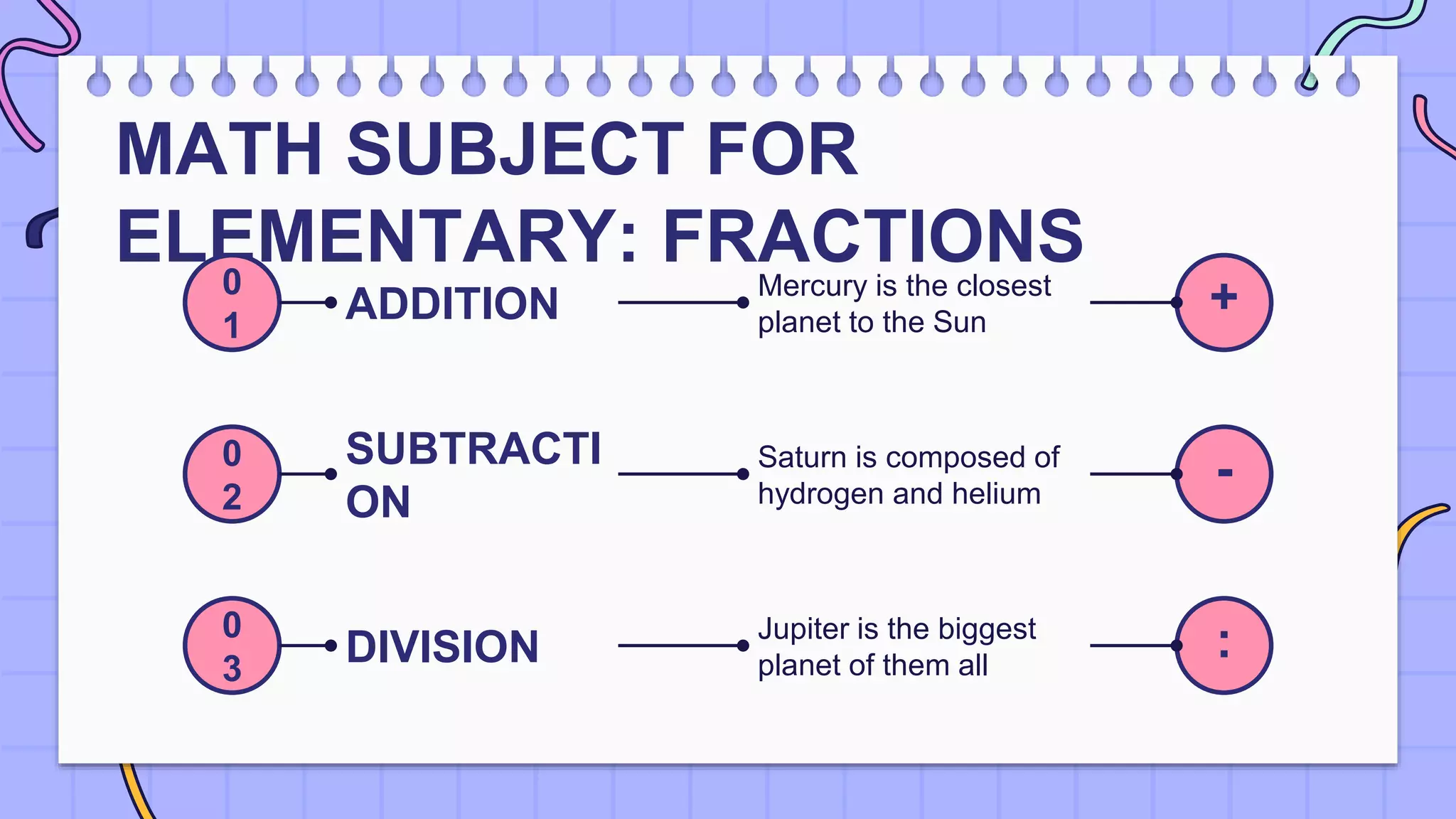 MATH SUBJECT FOR ELEMENTARY: FRACTIONS

01 ADDITION

Mercury is the closest planet to the Sun

+

02 SUBTRACTION

Saturn is composed of hydrogen and helium

-

03 DIVISION

Jupiter is the biggest planet of them all

: