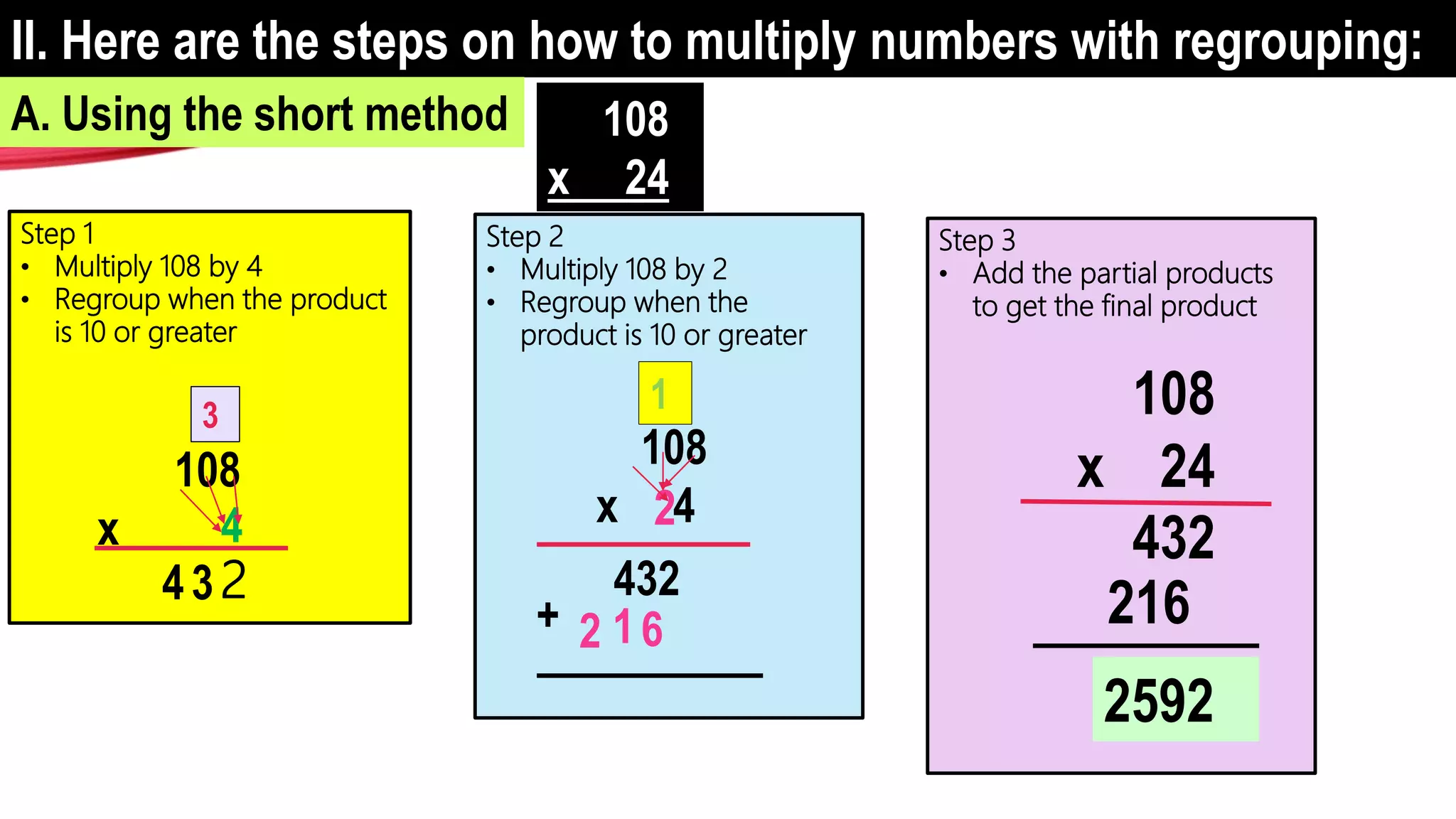 II. Here are the steps on how to multiply numbers with regrouping:

A. Using the short method

108
x 24

Step 1
• Multiply 108 by 4
• Regroup when the product is 10 or greater

3
108
x 4
432

Step 2
• Multiply 108 by 2
• Regroup when the product is 10 or greater

1
108
x 24
432
+ 216

Step 3
• Add the partial products to get the final product

108
x 24
432
216
2592