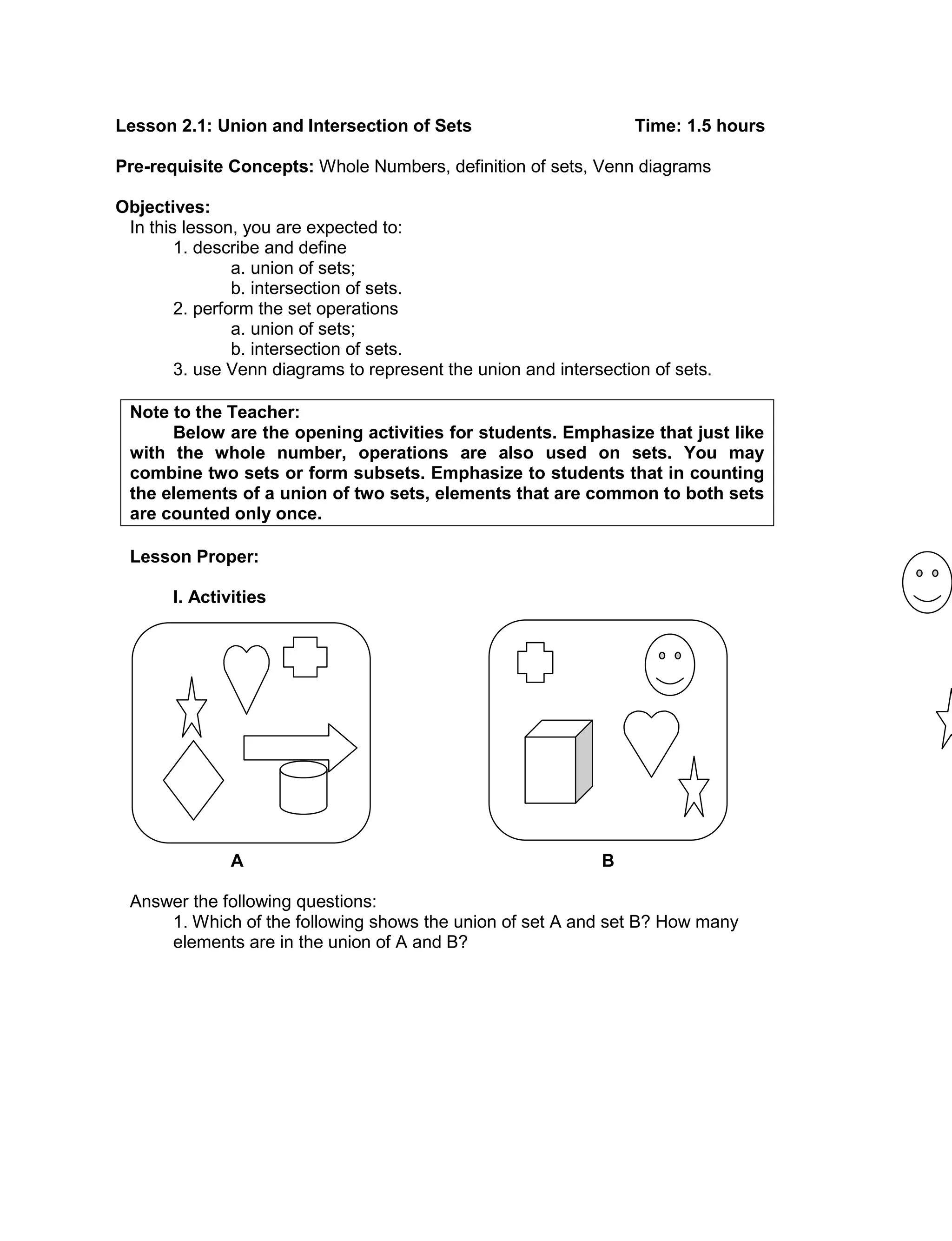 Lesson 2.1: Union and Intersection of Sets Time: 1.5 hours

Pre-requisite Concepts: Whole Numbers, definition of sets, Venn diagrams

Objectives:
In this lesson, you are expected to:
1. describe and define
a. union of sets;
b. intersection of sets.
2. perform the set operations
a. union of sets;
b. intersection of sets.
3. use Venn diagrams to represent the union and intersection of sets.

Note to the Teacher:
Below are the opening activities for students. Emphasize that just like with the whole number, operations are also used on sets. You may combine two sets or form subsets. Emphasize to students that in counting the elements of a union of two sets, elements that are common to both sets are counted only once.

Lesson Proper:

I. Activities

A

B

Answer the following questions:
1. Which of the following shows the union of set A and set B? How many elements are in the union of A and B?