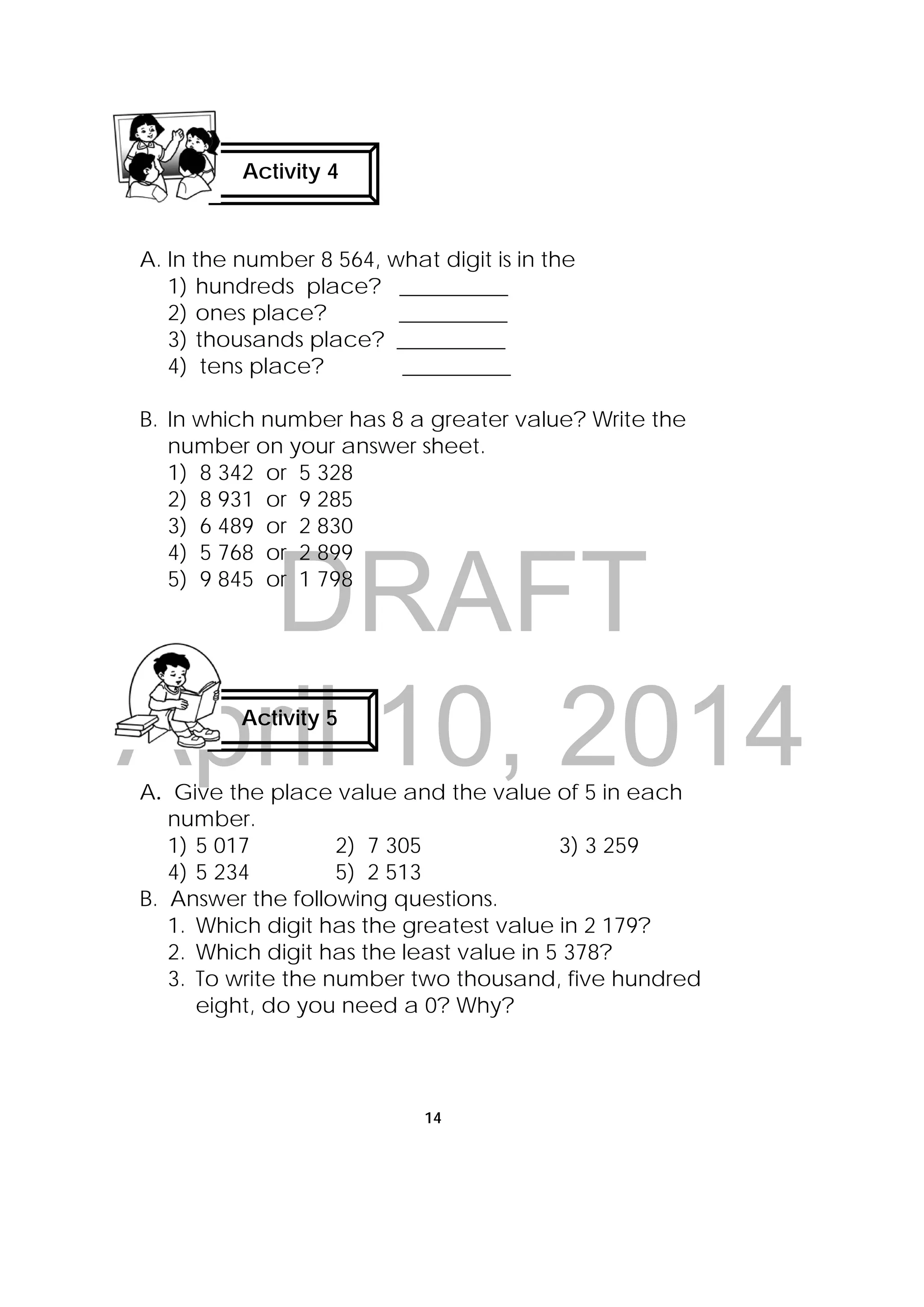 Activity 4

A. In the number 8 564, what digit is in the
1) hundreds place? __________
2) ones place? __________
3) thousands place? __________
4) tens place? __________

B. In which number has 8 a greater value? Write the number on your answer sheet.
1) 8 342 or 5 328
2) 8 931 or 9 285
3) 6 489 or 2 830
4) 5 768 or 2 899
5) 9 845 or 1 798

DRAFT
April 10, 2014

Activity 5

A. Give the place value and the value of 5 in each number.
1) 5 017
2) 7 305
3) 3 259
4) 5 234
5) 2 513

B. Answer the following questions.
1. Which digit has the greatest value in 2 179?
2. Which digit has the least value in 5 378?
3. To write the number two thousand, five hundred eight, do you need a 0? Why?

14