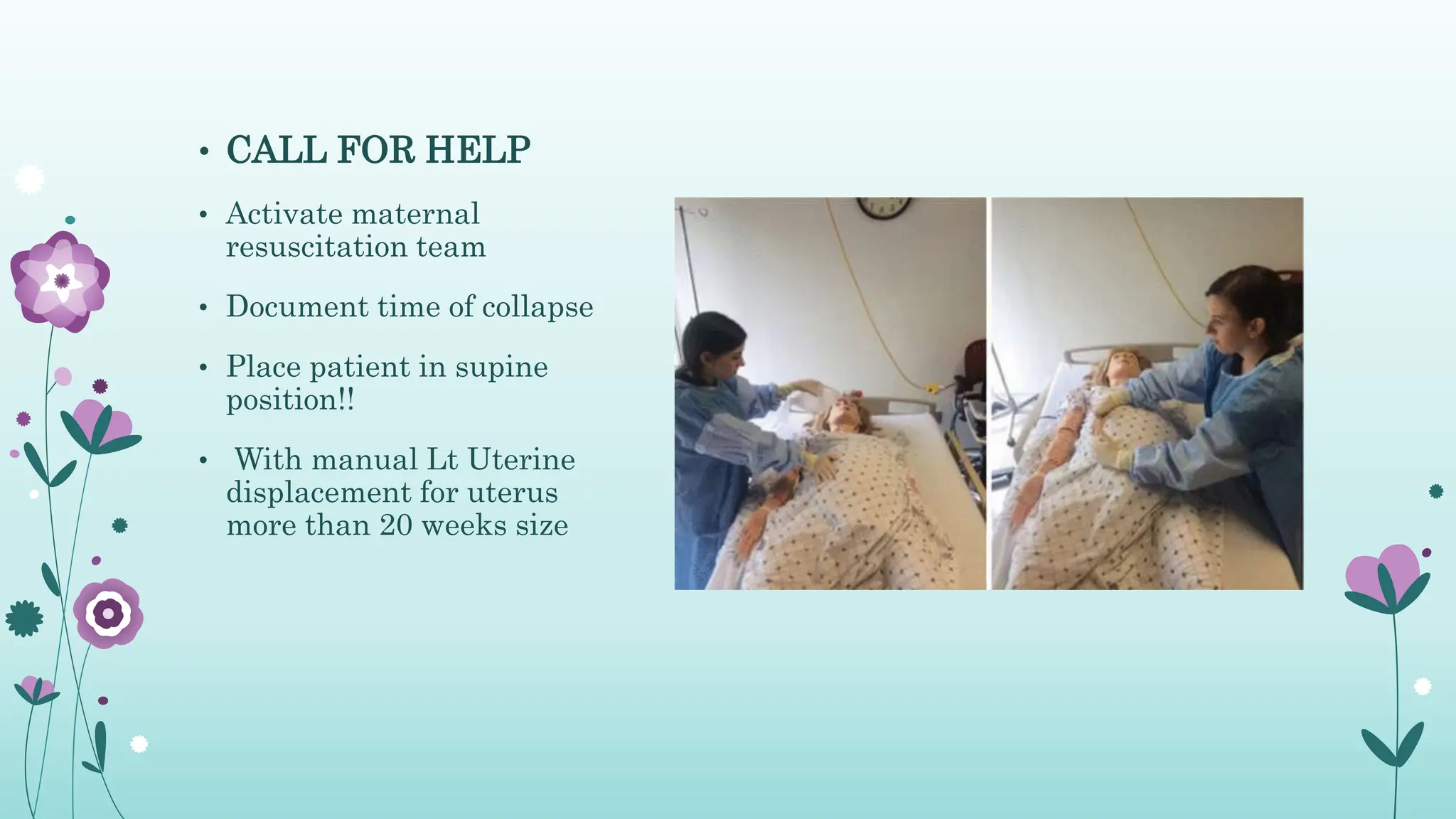 • CALL FOR HELP

• Activate maternal resuscitation team

• Document time of collapse

• Place patient in supine position!!

• With manual Lt Uterine displacement for uterus more than 20 weeks size