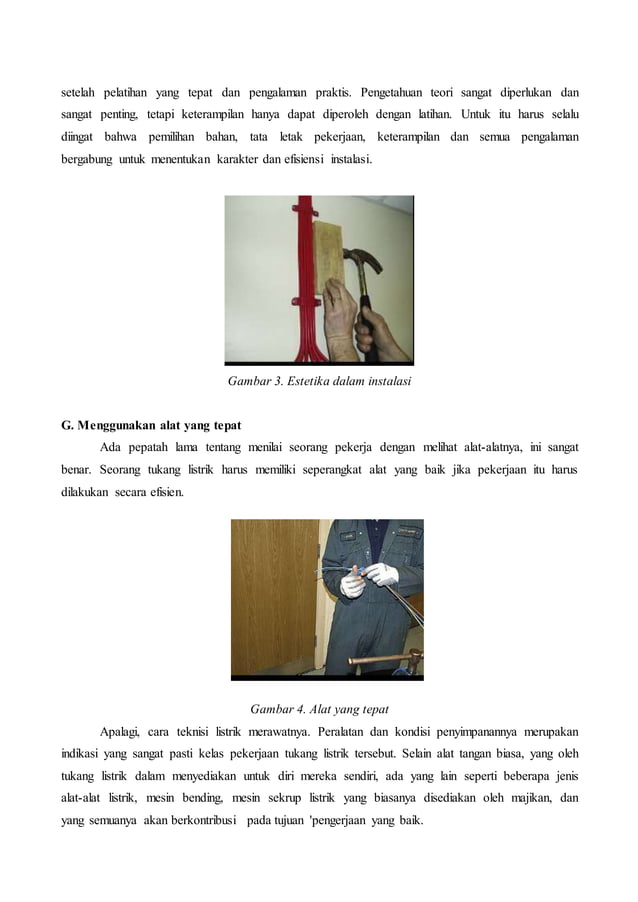 setelah pelatihan yang tepat dan pengalaman praktis. Pengetahuan teori sangat diperlukan dan sangat penting, tetapi keterampilan hanya dapat diperoleh dengan latihan. Untuk itu harus selalu diingat bahwa pemilihan bahan, tata letak pekerjaan, keterampilan dan semua pengalaman bergabung untuk menentukan karakter dan efisiensi instalasi.

Gambar 3. Estetika dalam instalasi

G. Menggunakan alat yang tepat

Ada pepatah lama tentang menilai seorang pekerja dengan melihat alat-alatnya, ini sangat benar. Seorang tukang listrik harus memiliki seperangkat alat yang baik jika pekerjaan itu harus dilakukan secara efisien.

Gambar 4. Alat yang tepat

Apalagi, cara teknisi listrik merawatnya. Peralatan dan kondisi penyimpanannya merupakan indikasi yang sangat pasti kelas pekerjaan tukang listrik tersebut. Selain alat tangan biasa, yang oleh tukang listrik dalam menyediakan untuk diri mereka sendiri, ada yang lain seperti beberapa jenis alat-alat listrik, mesin bending, mesin sekrup listrik yang biasanya disediakan oleh majikan, dan yang semuanya akan berkontribusi pada tujuan 'pengerjaan yang baik.