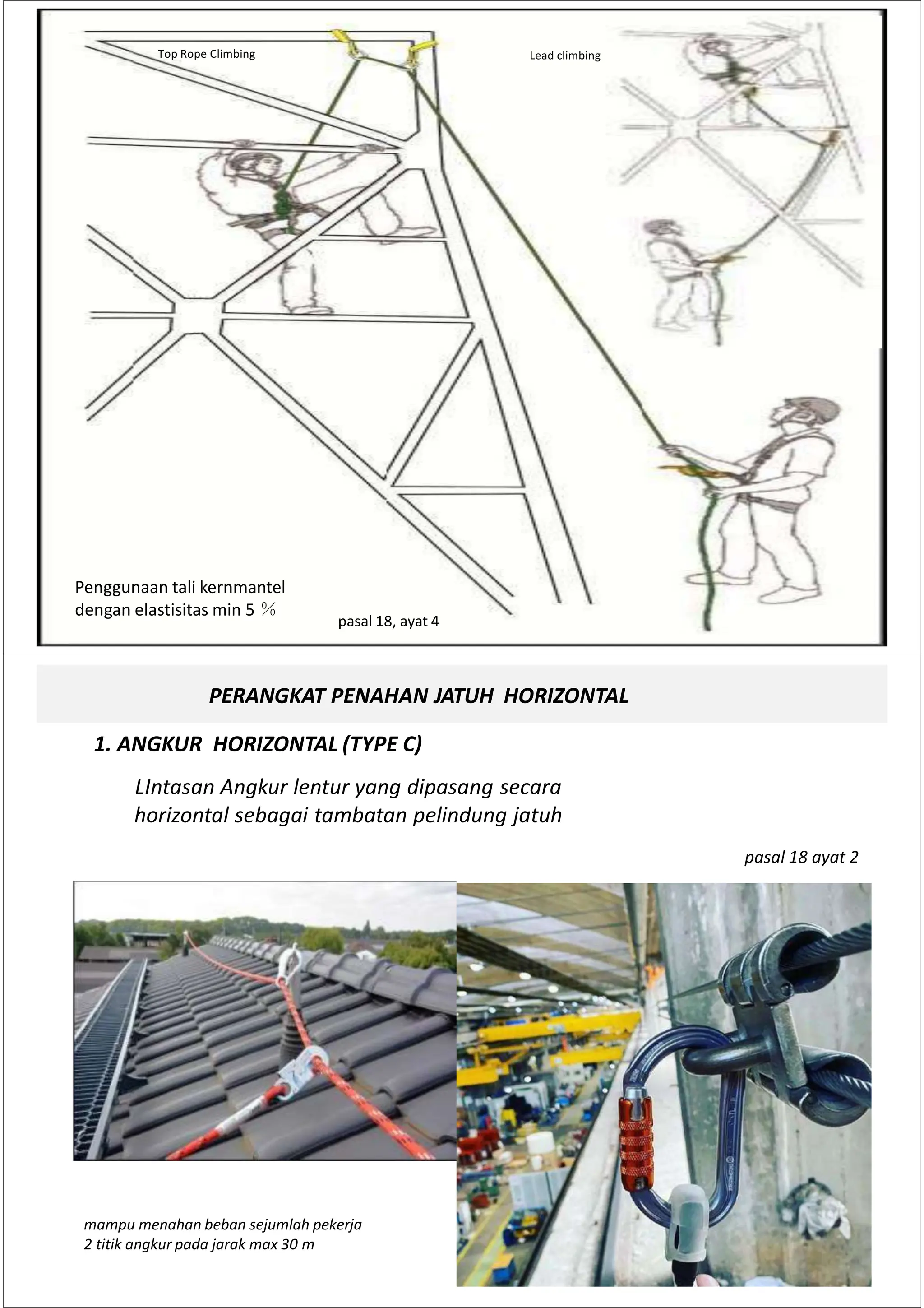 Top Rope Climbing

Lead climbing

Penggunaan tali kernmantel dengan elastisitas min 5 ％

pasal 18, ayat 4

PERANGKAT PENAHAN JATUH HORIZONTAL

1. ANGKUR HORIZONTAL (TYPE C)

LIntasan Angkur lentur yang dipasang secara horizontal sebagai tambatan pelindung jatuh

pasal 18 ayat 2

mampu menahan beban sejumlah pekerja
2 titik angkur pada jarak max 30 m