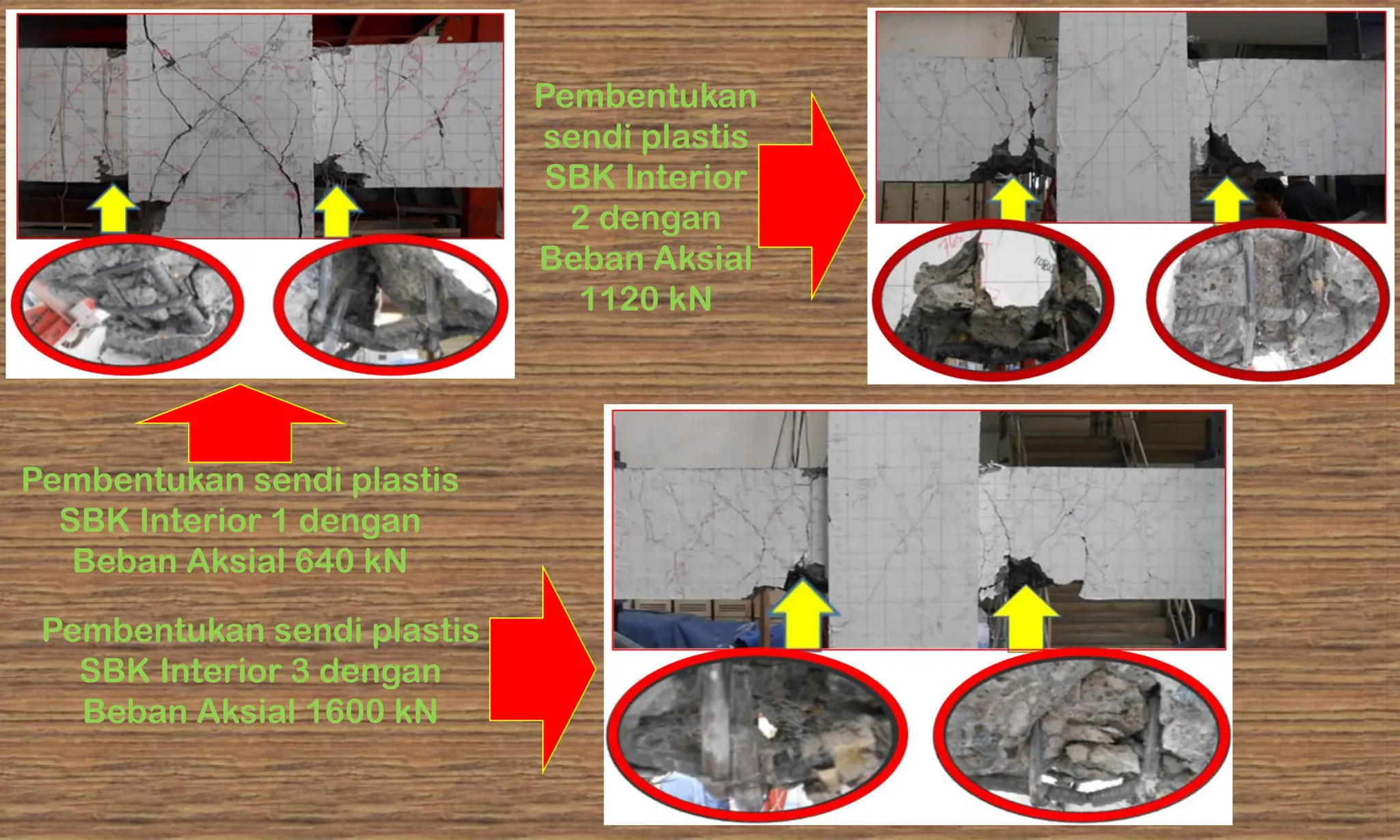 Pembentukan sendi plastis SBK Interior 2 dengan Beban Aksial 1120 kN

Pembentukan sendi plastis SBK Interior 1 dengan Beban Aksial 640 kN

Pembentukan sendi plastis SBK Interior 3 dengan Beban Aksial 1600 kN