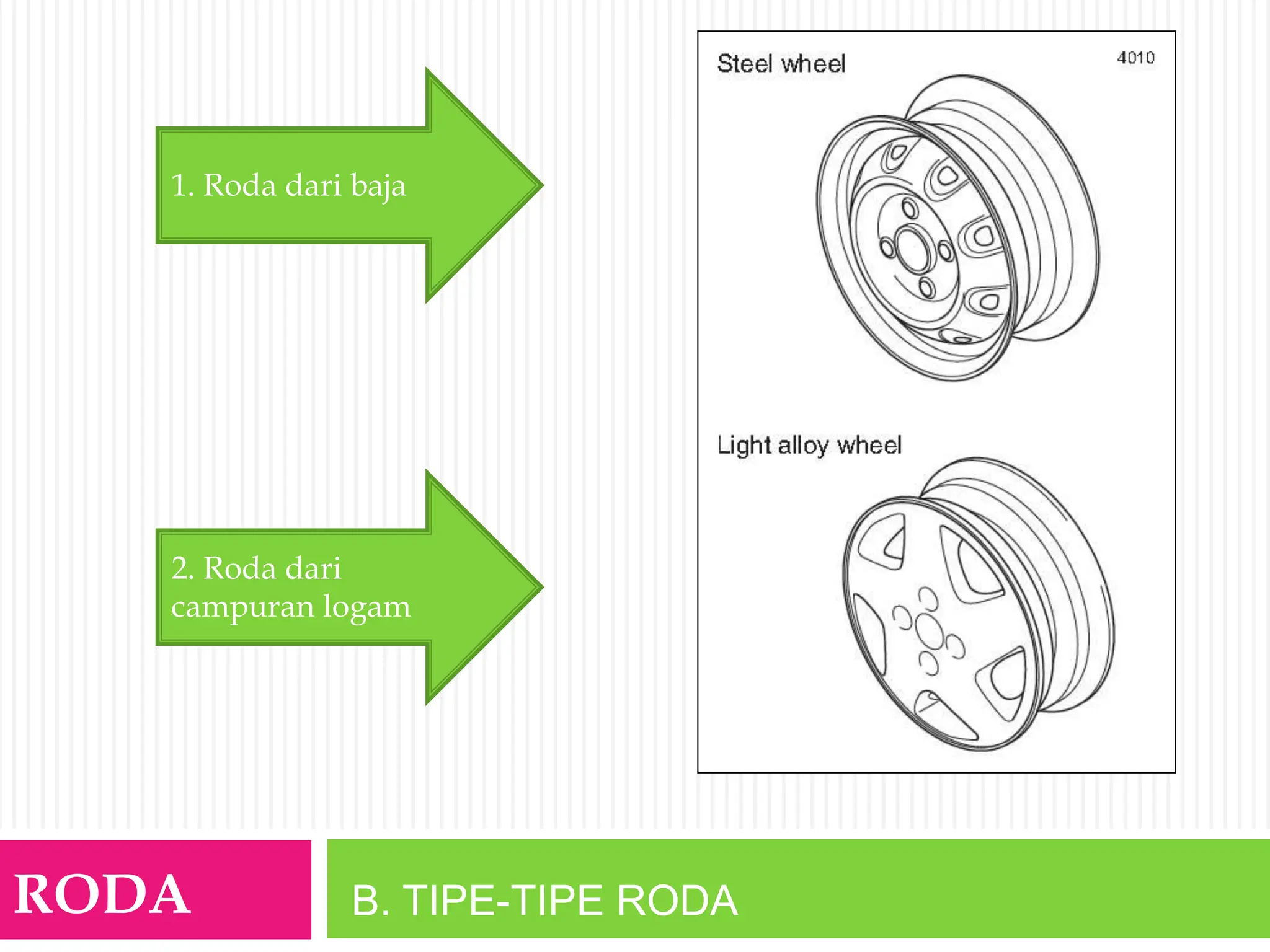 1. Roda dari baja

2. Roda dari campuran logam

Steel wheel

4010

Light alloy wheel

RODA

B. TIPE-TIPE RODA