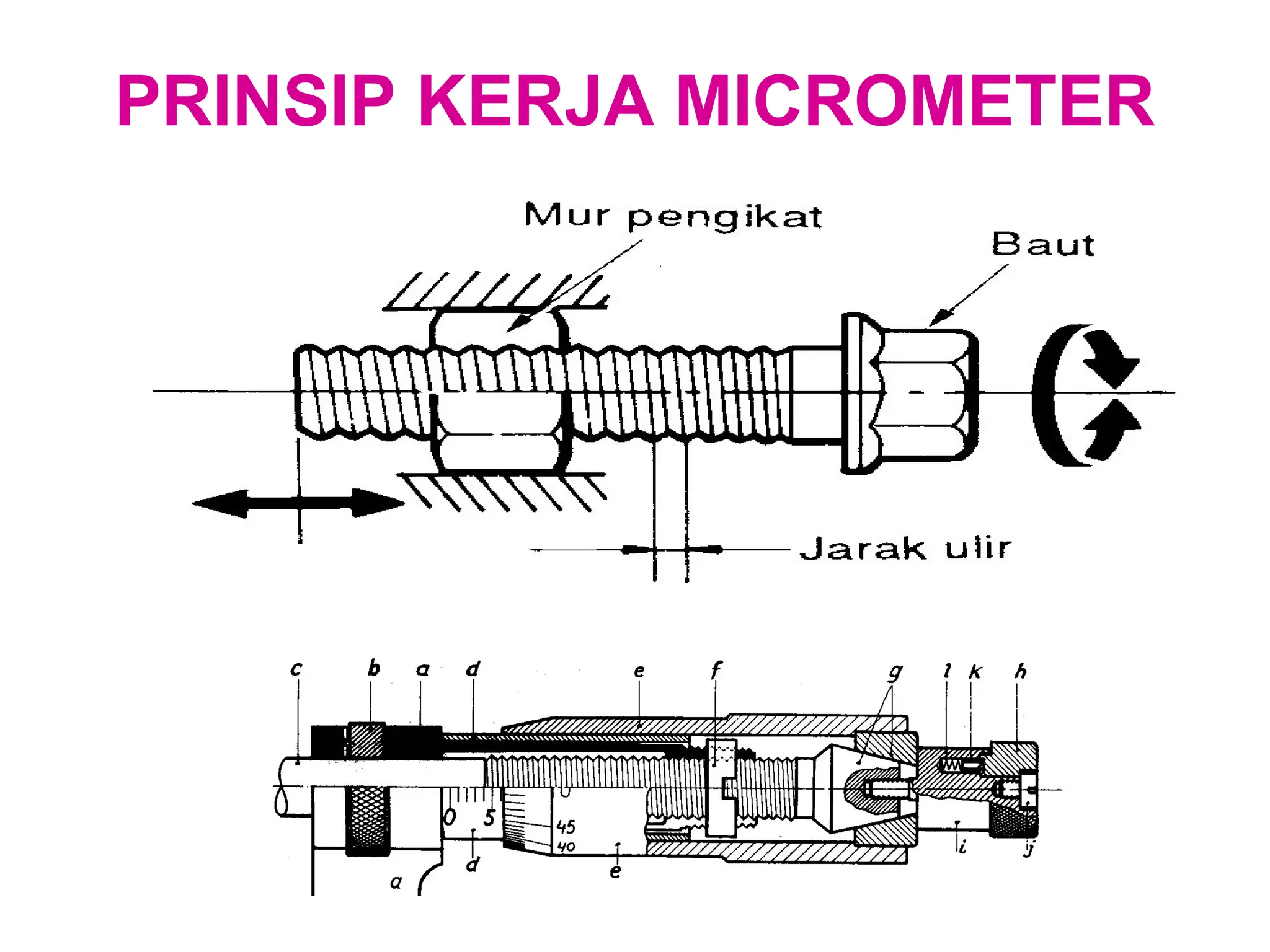 PRINSIP KERJA MICROMETER

Mur pengikat

Baut

Jarak ulir

c b a d e f g l k h

0 5 45 40

a d e i j