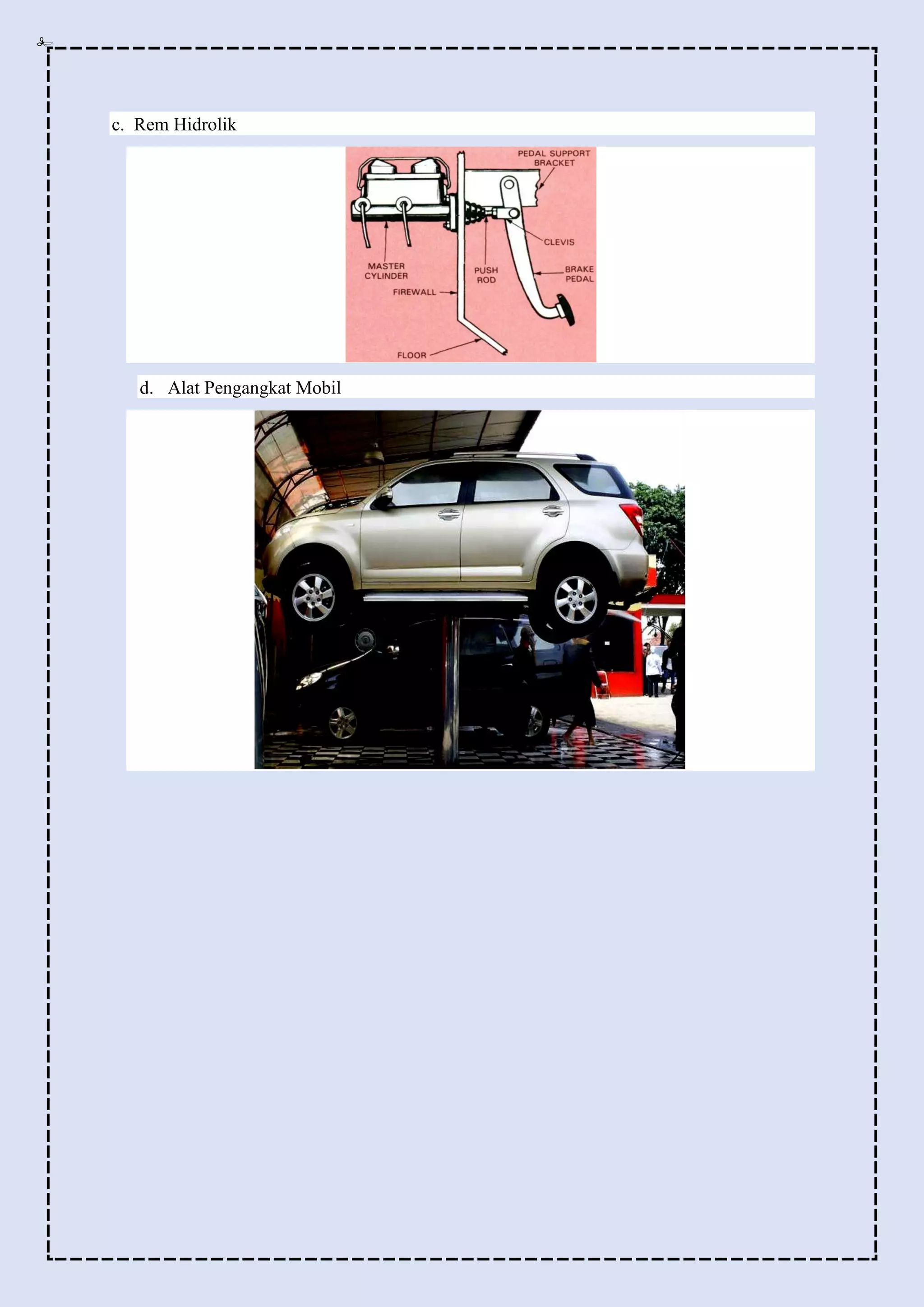 c. Rem Hidrolik

PEDAL SUPPORT BRACKET

CLEVIS

MASTER CYLINDER

PUSH ROD

BRAKE PEDAL

FIREWALL

FLOOR

d. Alat Pengangkat Mobil