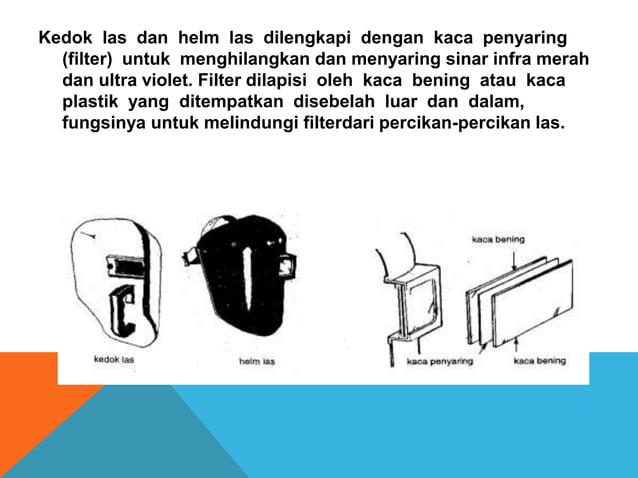 Kedok las dan helm las dilengkapi dengan kaca penyaring (filter) untuk menghilangkan dan menyaring sinar infra merah dan ultra violet. Filter dilapisi oleh kaca bening atau kaca plastik yang ditempatkan disebelah luar dan dalam, fungsinya untuk melindungi filterdari percikan-percikan las.

kedok las

helm las

kaca bening

kaca penyaring

kaca bening