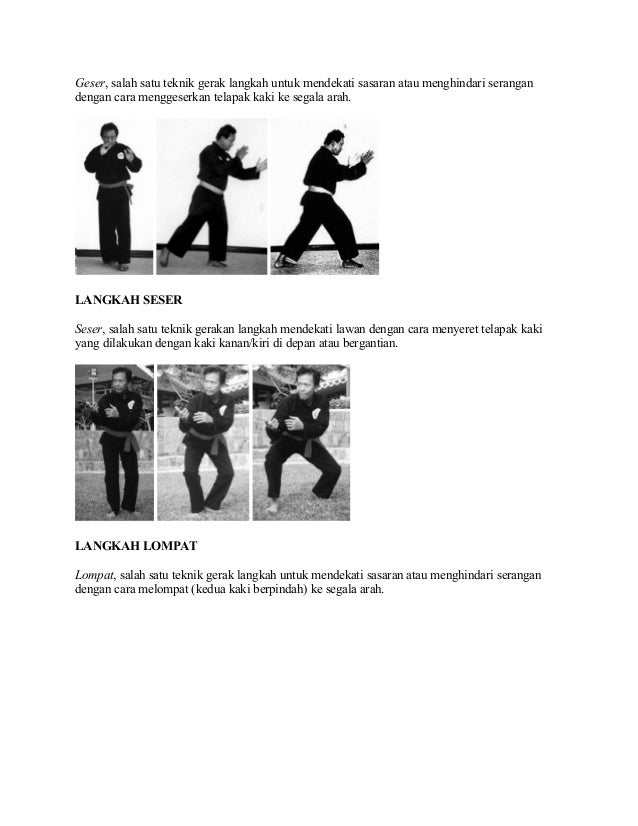 Geser, salah satu teknik gerak langkah untuk mendekati sasaran atau menghindari serangan dengan cara menggeserkan telapak kaki ke segala arah.

LANGKAH SESER

Seser, salah satu teknik gerakan langkah mendekati lawan dengan cara menyeret telapak kaki yang dilakukan dengan kaki kanan/kiri di depan atau bergantian.

LANGKAH LOMPAT

Lompat, salah satu teknik gerak langkah untuk mendekati sasaran atau menghindari serangan dengan cara melompat (kedua kaki berpindah) ke segala arah.