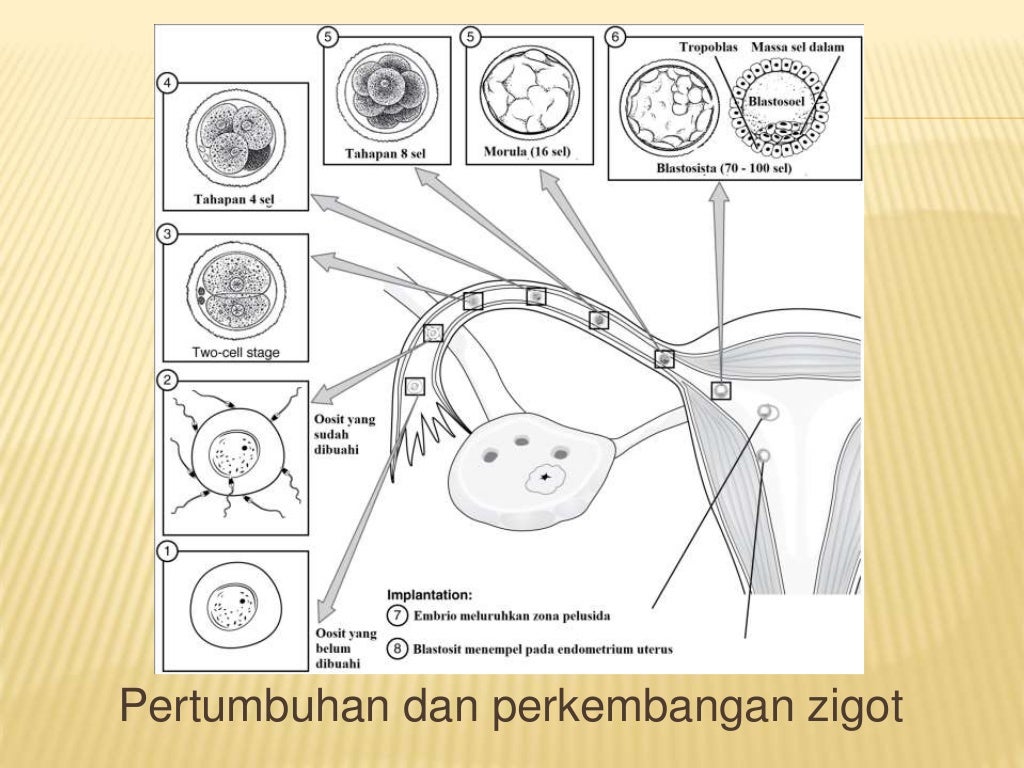 5

Tahapan 8 sel

5

Morula (16 sel)

6

Tropoblas

Massa sel dalam

Blastosoel

Blastosista (70 - 100 sel)

4

Tahapan 4 sel

3

Two-cell stage

2

Oosit yang sudah dibuahi

1

Oosit yang belum dibuahi

Implantation:

7 Embrio meluruhkan zona pelusida

8 Blastosit menempel pada endometrium uterus

Pertumbuhan dan perkembangan zigot