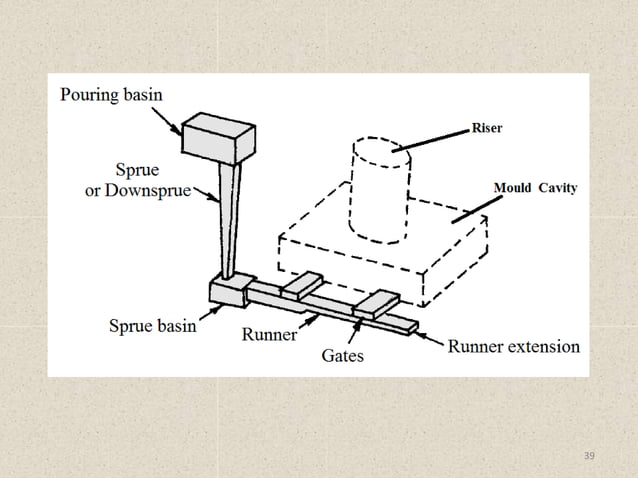 Pouring basin

Riser

Sprue
or Downsprue

Mould Cavity

Sprue basin

Runner

Gates

Runner extension

39