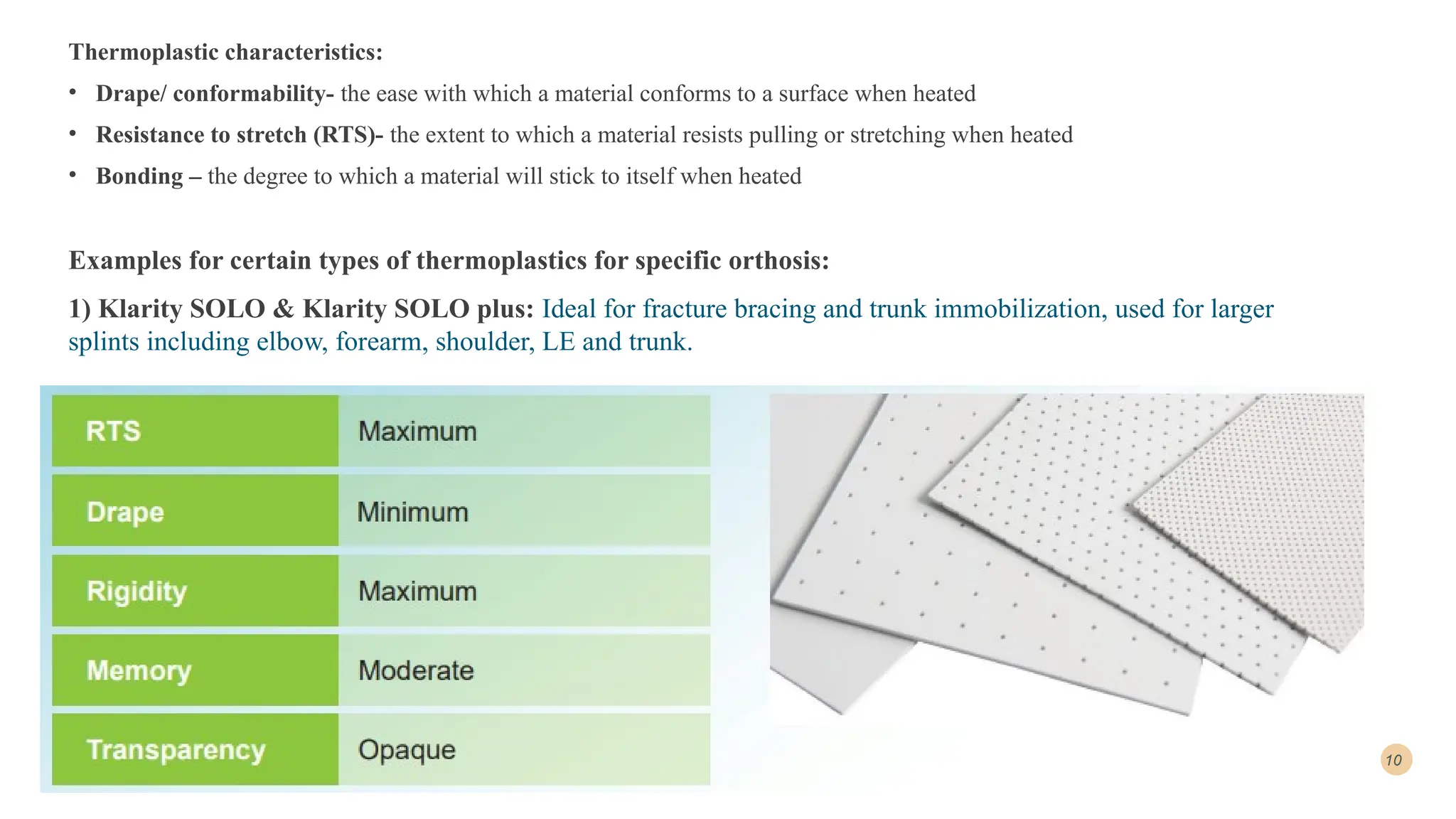 Thermoplastic characteristics:

• Drape/ conformability- the ease with which a material conforms to a surface when heated

• Resistance to stretch (RTS)- the extent to which a material resists pulling or stretching when heated

• Bonding – the degree to which a material will stick to itself when heated

Examples for certain types of thermoplastics for specific orthosis:

1) Klarity SOLO & Klarity SOLO plus: Ideal for fracture bracing and trunk immobilization, used for larger splints including elbow, forearm, shoulder, LE and trunk.

| RTS | Maximum |
|---|---|
| Drape | Minimum |
| Rigidity | Maximum |
| Memory | Moderate |
| Transparency | Opaque |

10