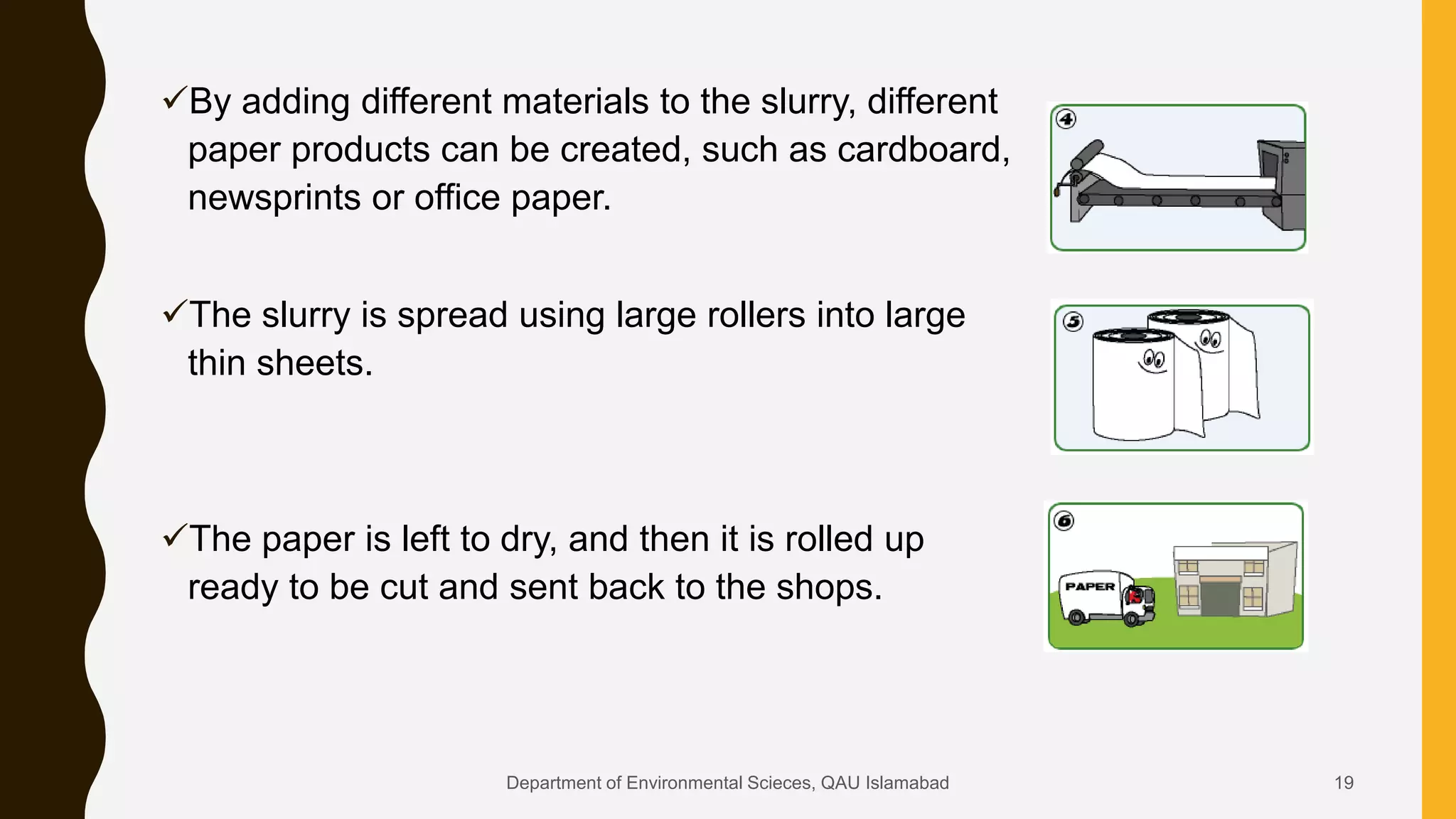 ✓By adding different materials to the slurry, different paper products can be created, such as cardboard, newsprints or office paper.

④

✓The slurry is spread using large rollers into large thin sheets.

⑤

✓The paper is left to dry, and then it is rolled up ready to be cut and sent back to the shops.

⑥

PAPER

Department of Environmental Scieces, QAU Islamabad

19