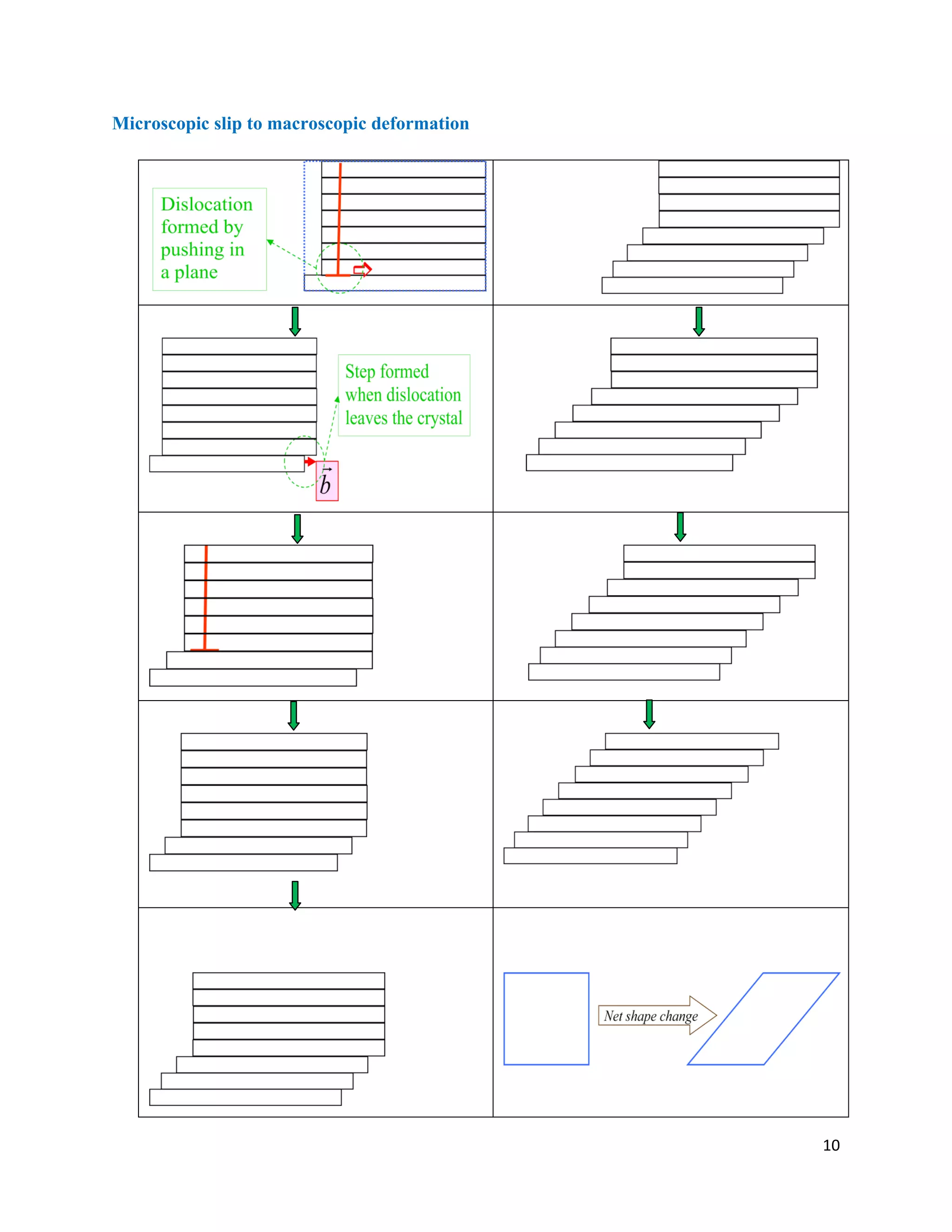 Microscopic slip to macroscopic deformation

Dislocation formed by pushing in a plane

Step formed when dislocation leaves the crystal

$\vec{b}$

Net shape change

10