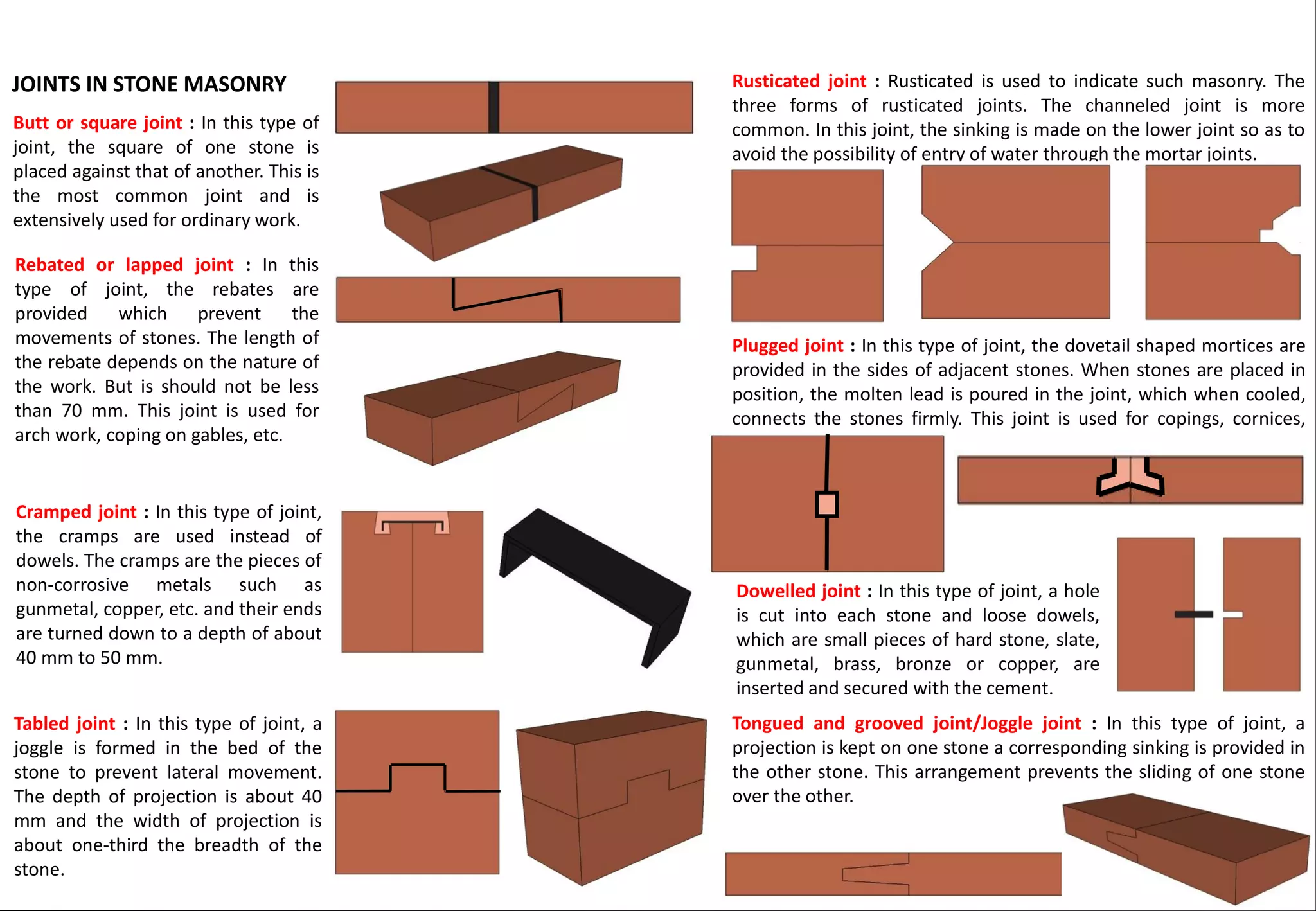 JOINTS IN STONE MASONRY

Butt or square joint : In this type of joint, the square of one stone is placed against that of another. This is the most common joint and is extensively used for ordinary work.

Rebated or lapped joint : In this type of joint, the rebates are provided which prevent the movements of stones. The length of the rebate depends on the nature of the work. But is should not be less than 70 mm. This joint is used for arch work, coping on gables, etc.

Cramped joint : In this type of joint, the cramps are used instead of dowels. The cramps are the pieces of non-corrosive metals such as gunmetal, copper, etc. and their ends are turned down to a depth of about 40 mm to 50 mm.

Tabled joint : In this type of joint, a joggle is formed in the bed of the stone to prevent lateral movement. The depth of projection is about 40 mm and the width of projection is about one-third the breadth of the stone.

Rusticated joint : Rusticated is used to indicate such masonry. The three forms of rusticated joints. The channeled joint is more common. In this joint, the sinking is made on the lower joint so as to avoid the possibility of entry of water through the mortar joints.

Plugged joint : In this type of joint, the dovetail shaped mortices are provided in the sides of adjacent stones. When stones are placed in position, the molten lead is poured in the joint, which when cooled, connects the stones firmly. This joint is used for copings, cornices,

Dowelled joint : In this type of joint, a hole is cut into each stone and loose dowels, which are small pieces of hard stone, slate, gunmetal, brass, bronze or copper, are inserted and secured with the cement.

Tongued and grooved joint/Joggle joint : In this type of joint, a projection is kept on one stone a corresponding sinking is provided in the other stone. This arrangement prevents the sliding of one stone over the other.