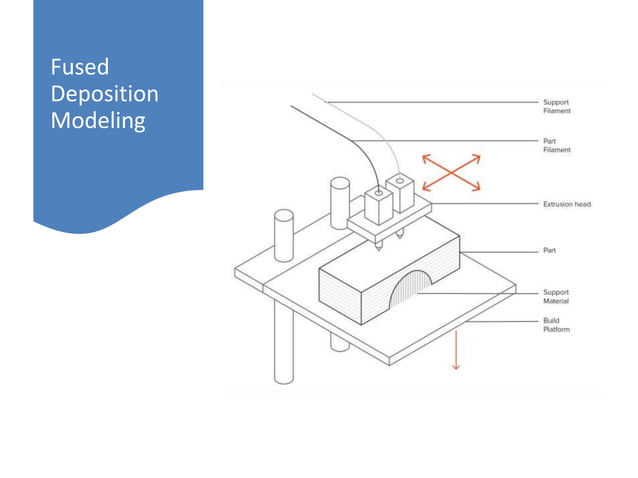 Fused Deposition Modeling

Support Filament

Part Filament

Extrusion head

Part

Support Material

Build Platform