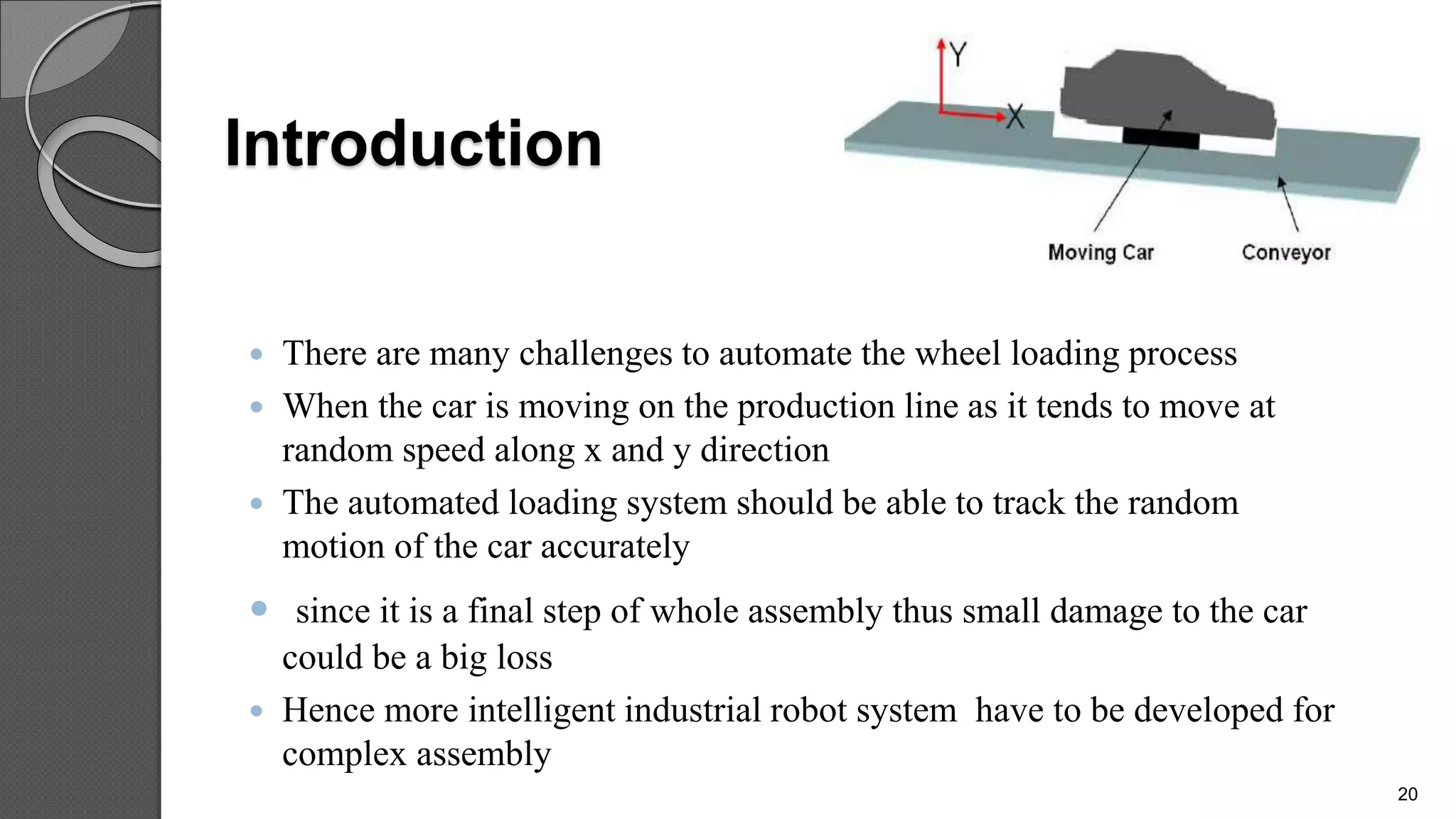 Introduction

Y

X

Moving Car

Conveyor

- There are many challenges to automate the wheel loading process
- When the car is moving on the production line as it tends to move at random speed along x and y direction
- The automated loading system should be able to track the random motion of the car accurately
- since it is a final step of whole assembly thus small damage to the car could be a big loss
- Hence more intelligent industrial robot system have to be developed for complex assembly

20