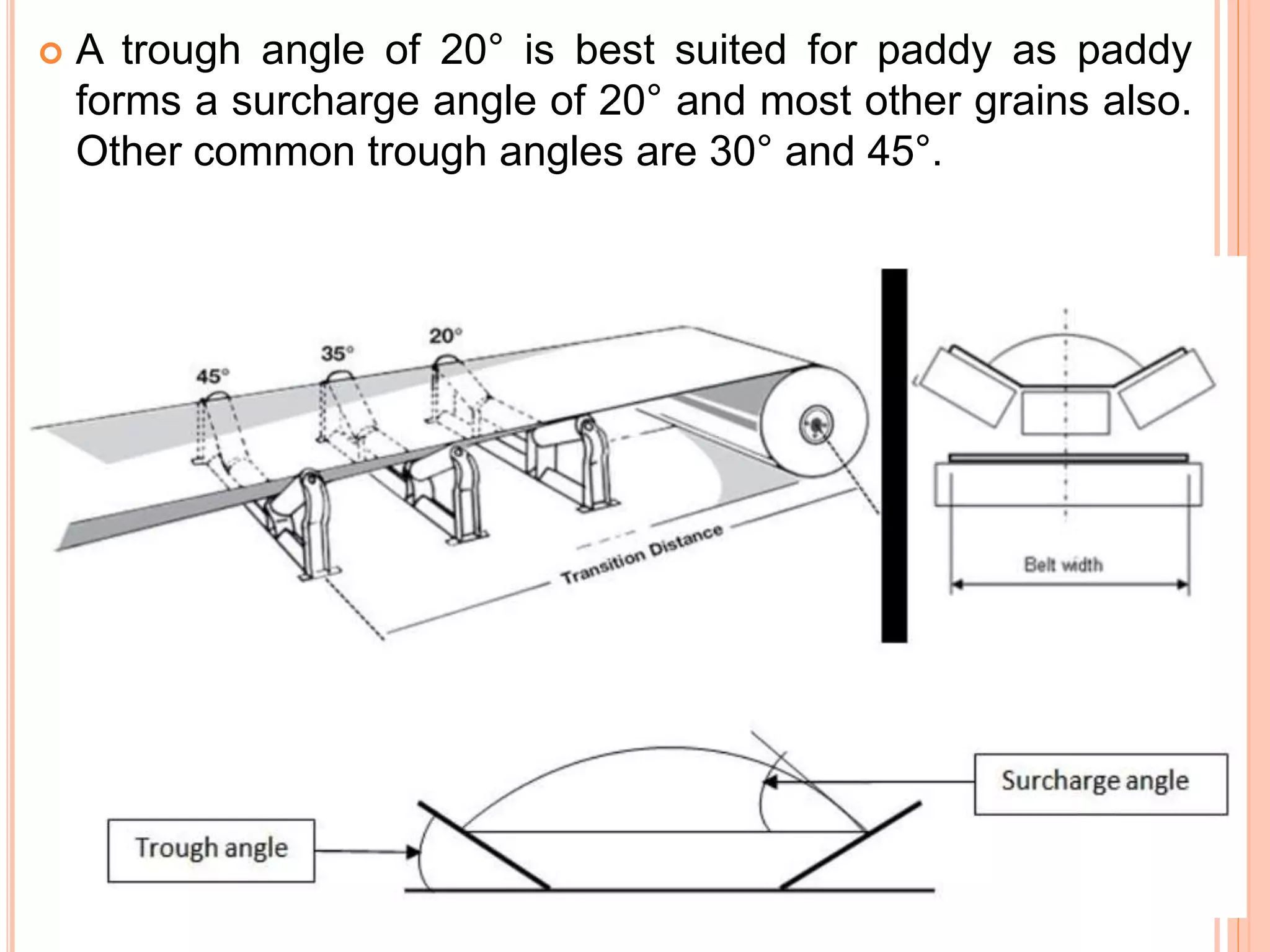 A trough angle of 20° is best suited for paddy as paddy forms a surcharge angle of 20° and most other grains also. Other common trough angles are 30° and 45°.

45°
35°
20°
Transition Distance
Belt width
Surcharge angle
Trough angle