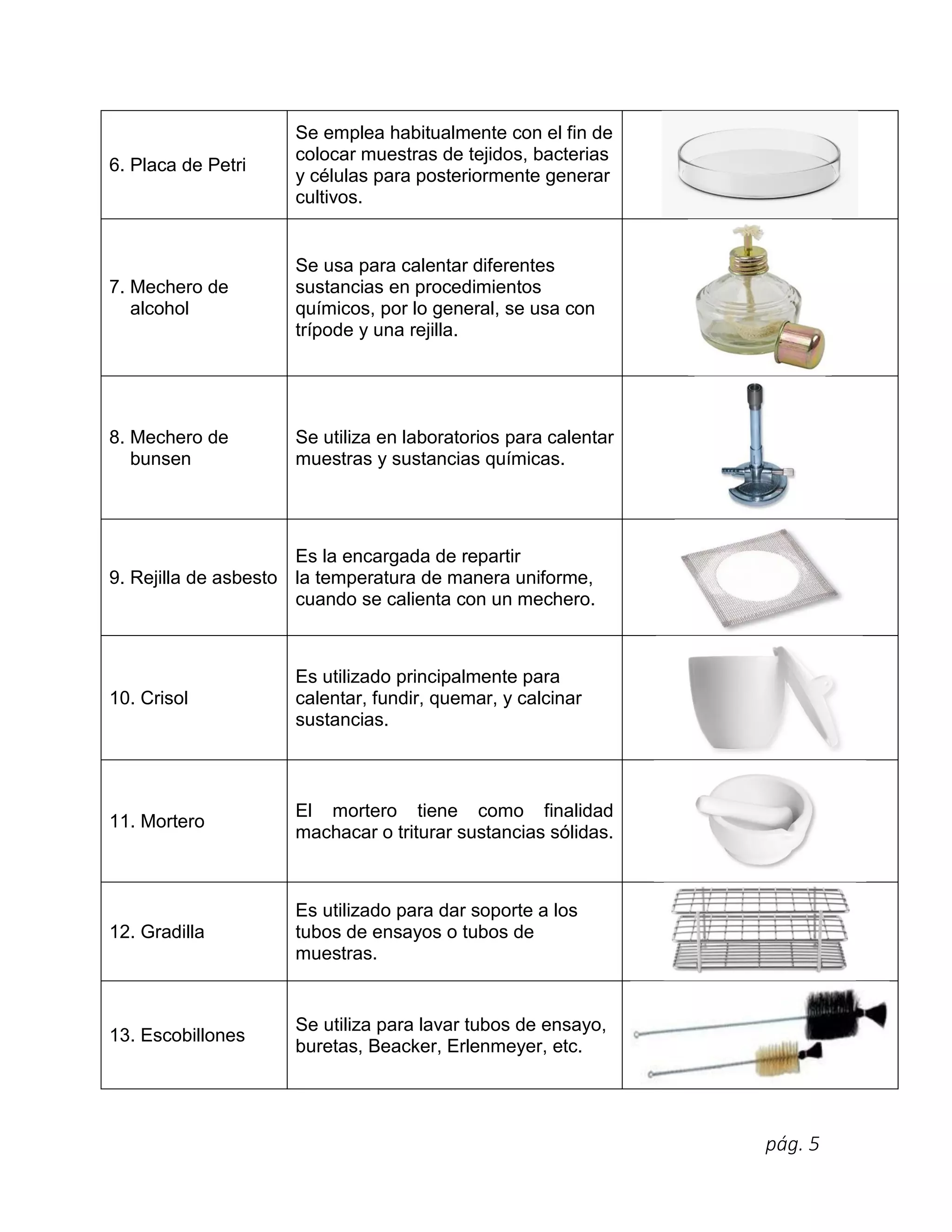 | | | |
|---|---|---|
| 6. Placa de Petri | Se emplea habitualmente con el fin de colocar muestras de tejidos, bacterias y células para posteriormente generar cultivos. | |
| 7. Mechero de alcohol | Se usa para calentar diferentes sustancias en procedimientos químicos, por lo general, se usa con trípode y una rejilla. | |
| 8. Mechero de bunsen | Se utiliza en laboratorios para calentar muestras y sustancias químicas. | |
| 9. Rejilla de asbesto | Es la encargada de repartir la temperatura de manera uniforme, cuando se calienta con un mechero. | |
| 10. Crisol | Es utilizado principalmente para calentar, fundir, quemar, y calcinar sustancias. | |
| 11. Mortero | El mortero tiene como finalidad machacar o triturar sustancias sólidas. | |
| 12. Gradilla | Es utilizado para dar soporte a los tubos de ensayos o tubos de muestras. | |
| 13. Escobillones | Se utiliza para lavar tubos de ensayo, buretas, Beacker, Erlenmeyer, etc. | |

pág. 5